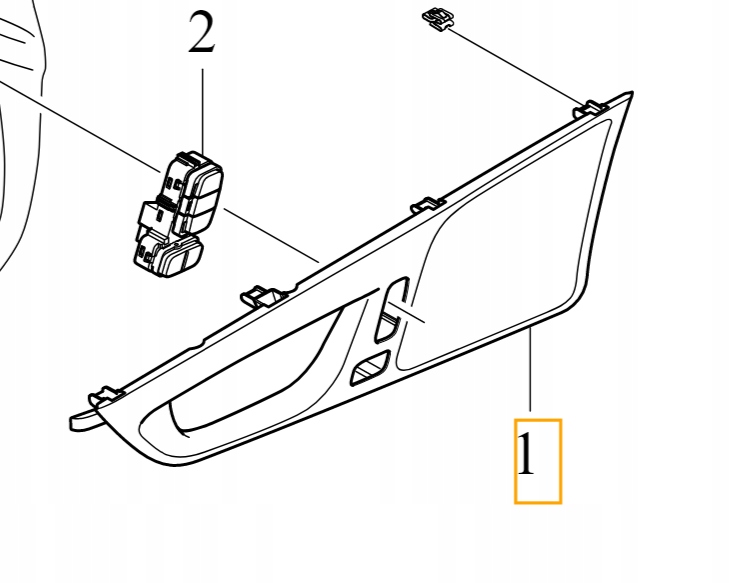 2

1