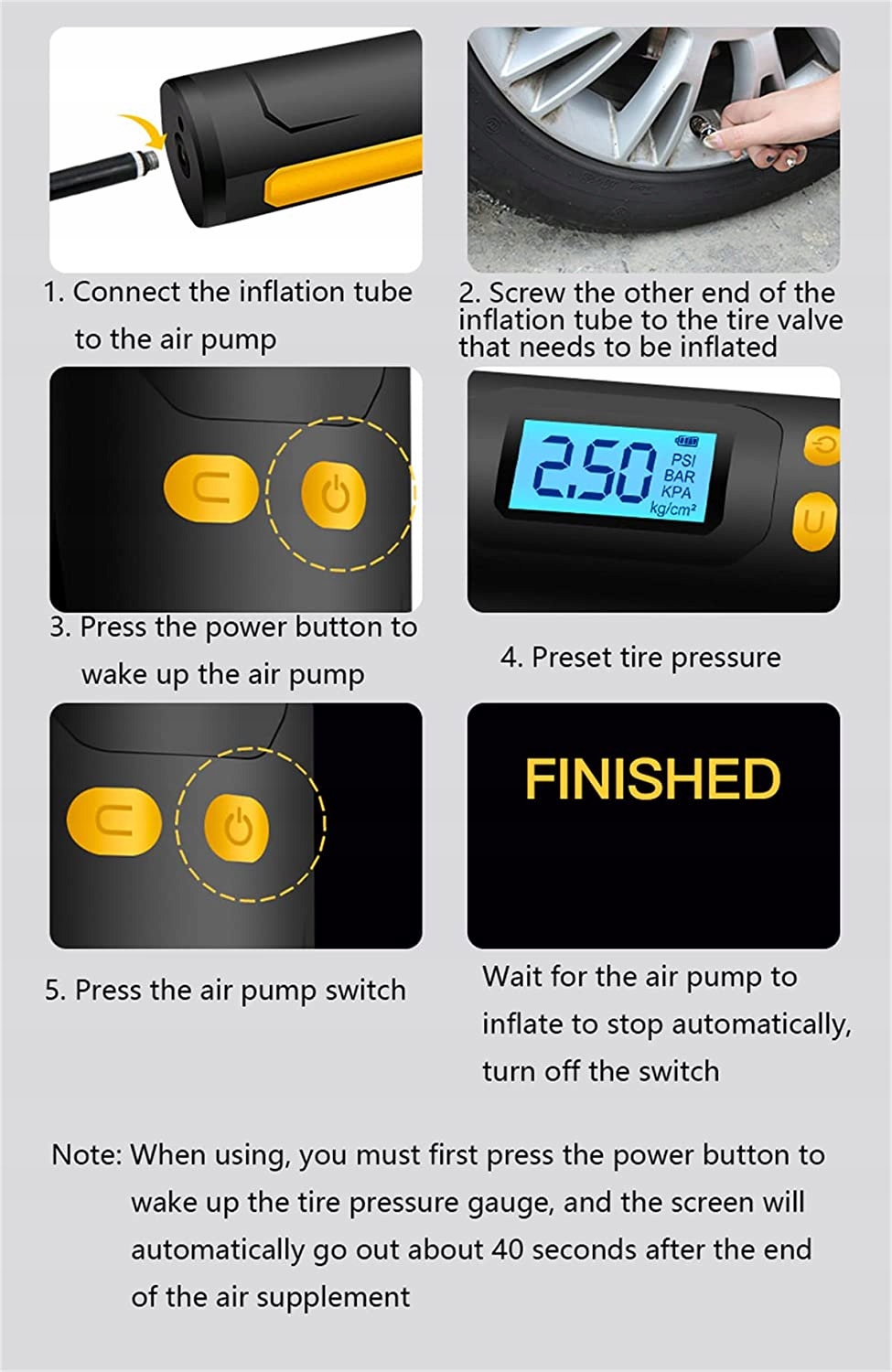 1. Connect the inflation tube to the air pump

2. Screw the other end of the inflation tube to the tire valve that needs to be inflated

3. Press the power button to wake up the air pump

2.50
PSI
BAR
KPA
kg/cm²

4. Preset tire pressure

5. Press the air pump switch

FINISHED

Wait for the air pump to inflate to stop automatically, turn off the switch

Note: When using, you must first press the power button to wake up the tire pressure gauge, and the screen will automatically go out about 40 seconds after the end of the air supplement