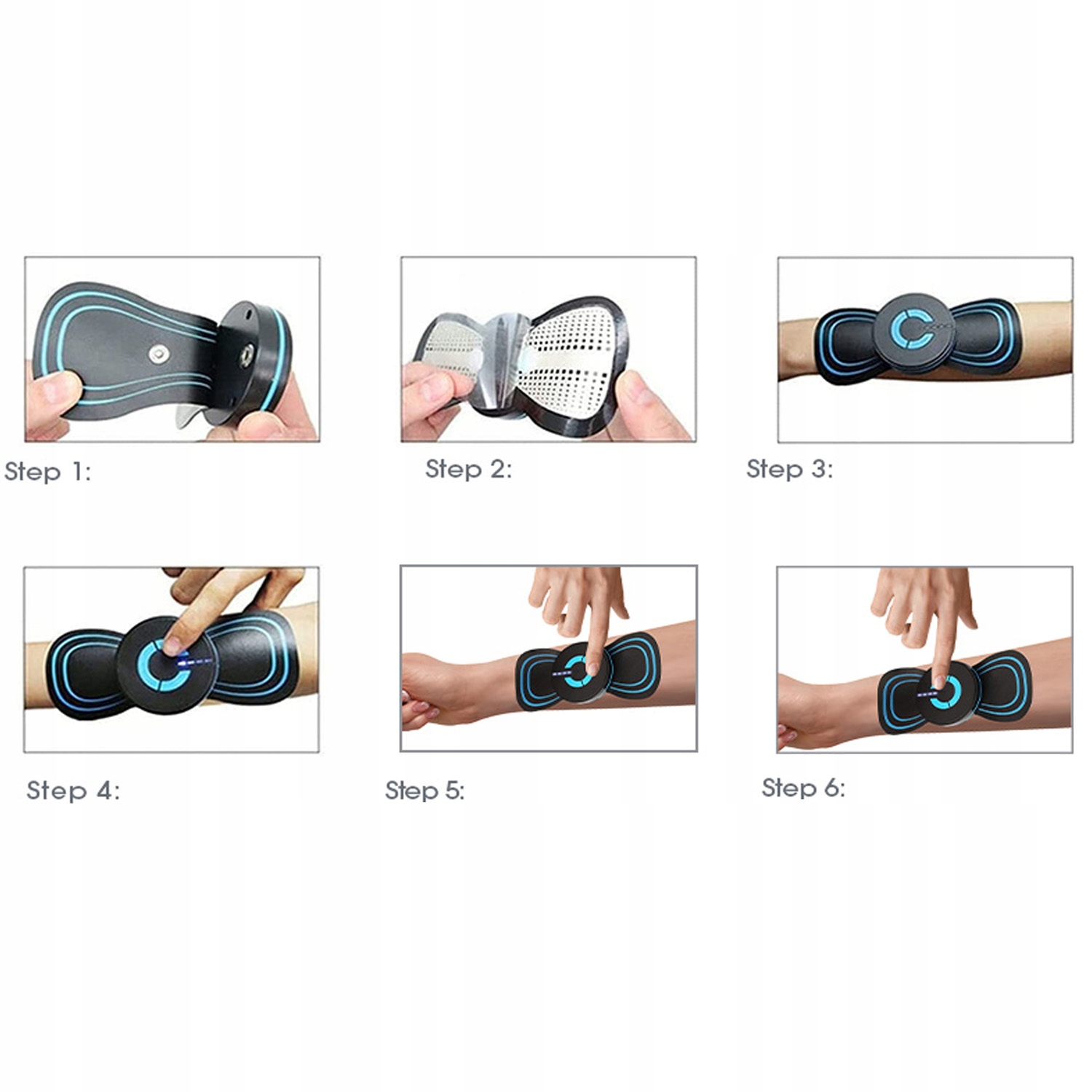 Step 1:

Step 2:

Step 3:

Step 4:

Step 5:

Step 6: