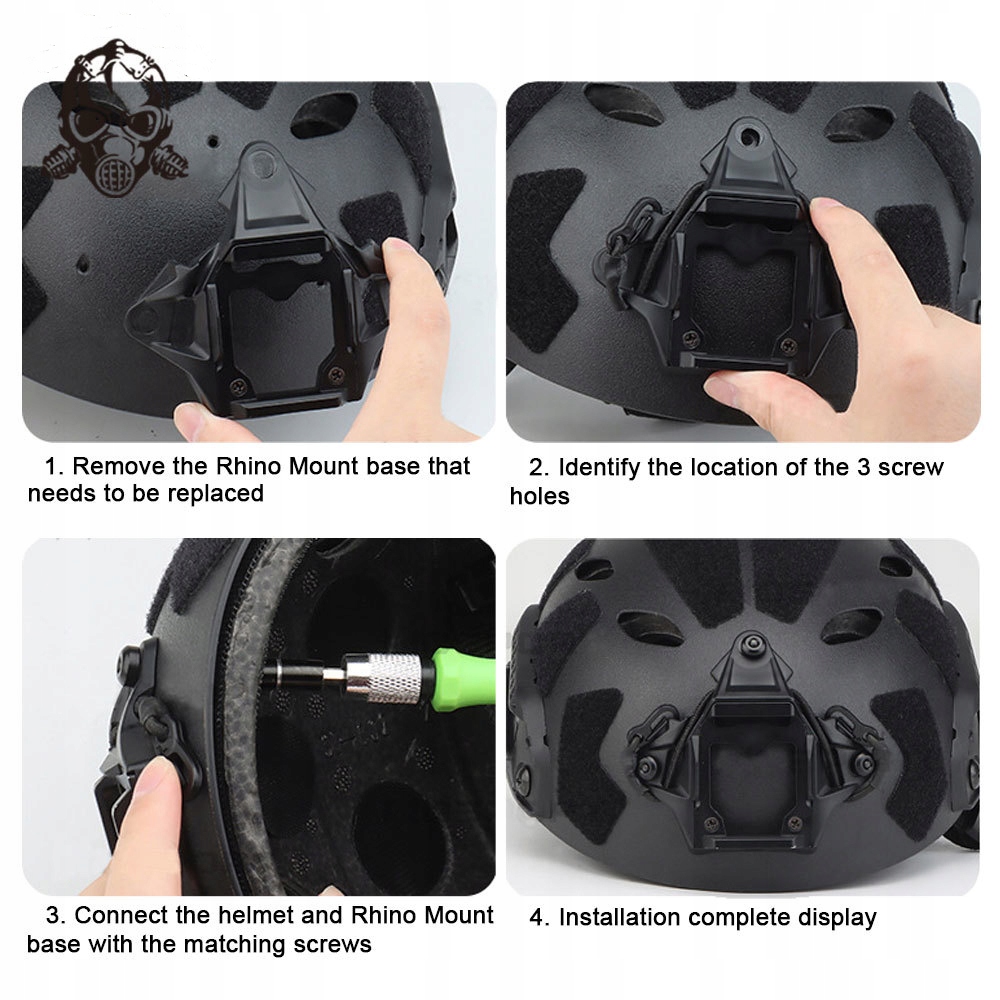 1. Remove the Rhino Mount base that needs to be replaced

2. Identify the location of the 3 screw holes

3. Connect the helmet and Rhino Mount base with the matching screws

4. Installation complete display