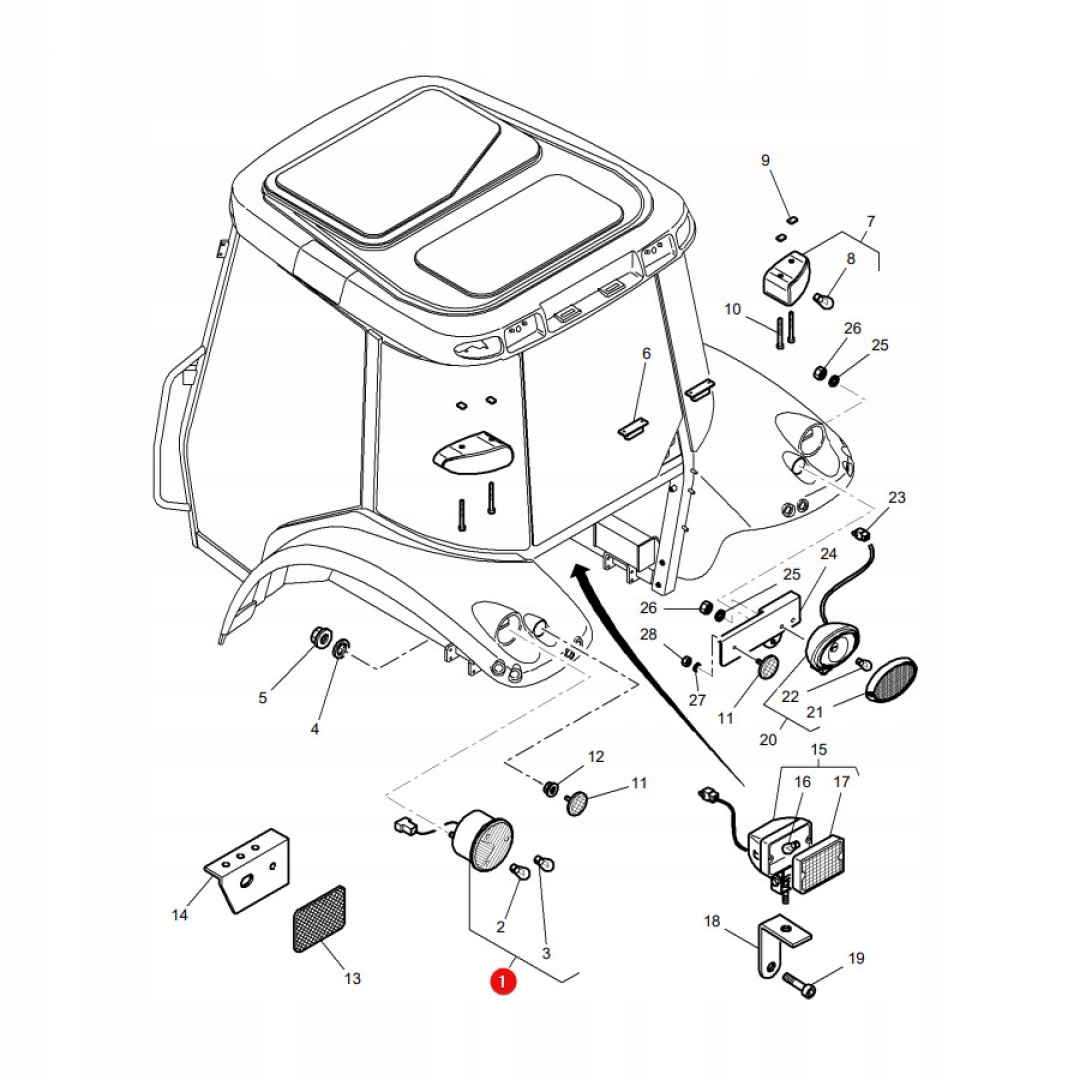 9
7
8
10
26
25
6
23
24
25
26
28
27
11
22
21
20
5
4
12
11
15
16
17
14
2
3
13
1
18
19