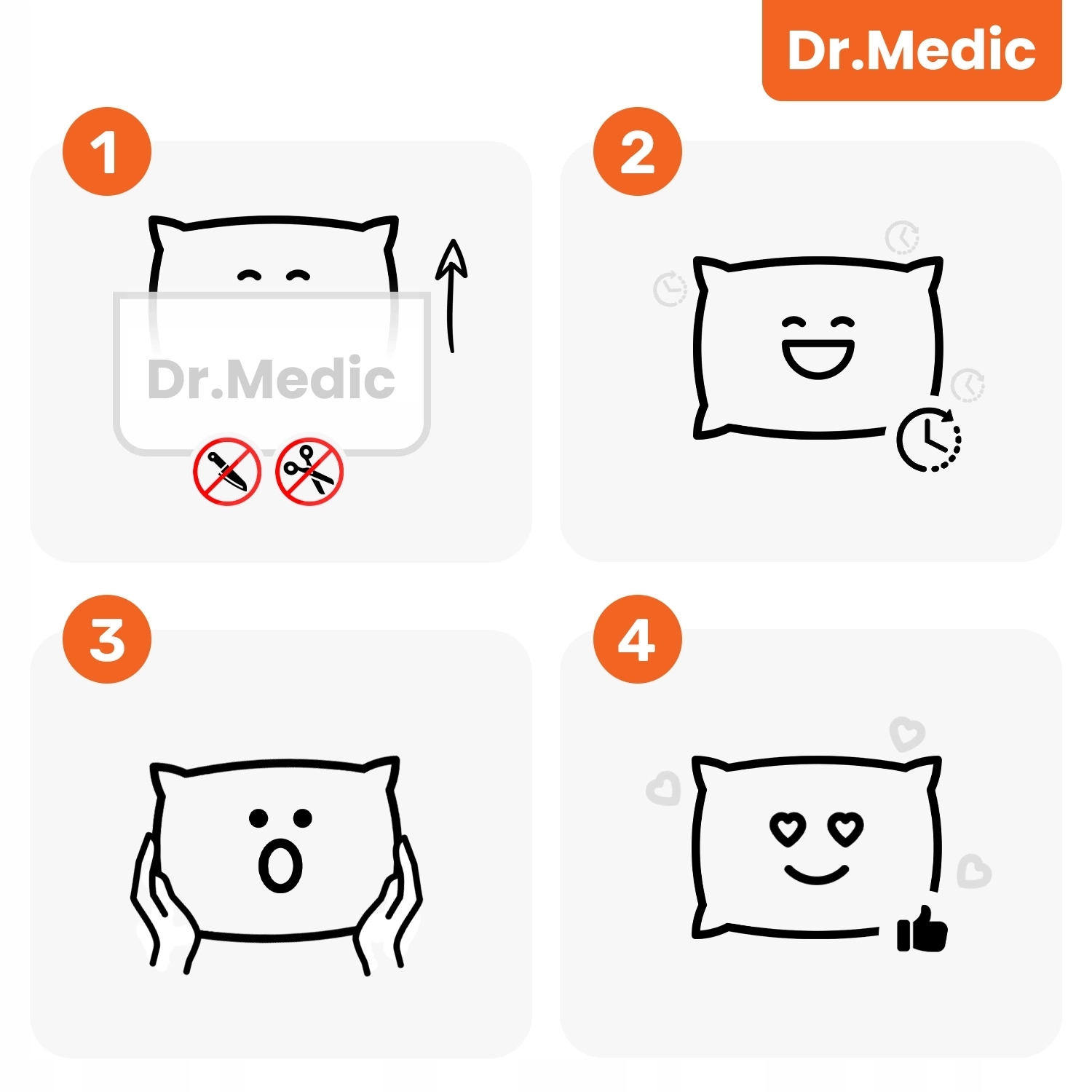 Dr.Medic

1

Dr.Medic

2

3

4