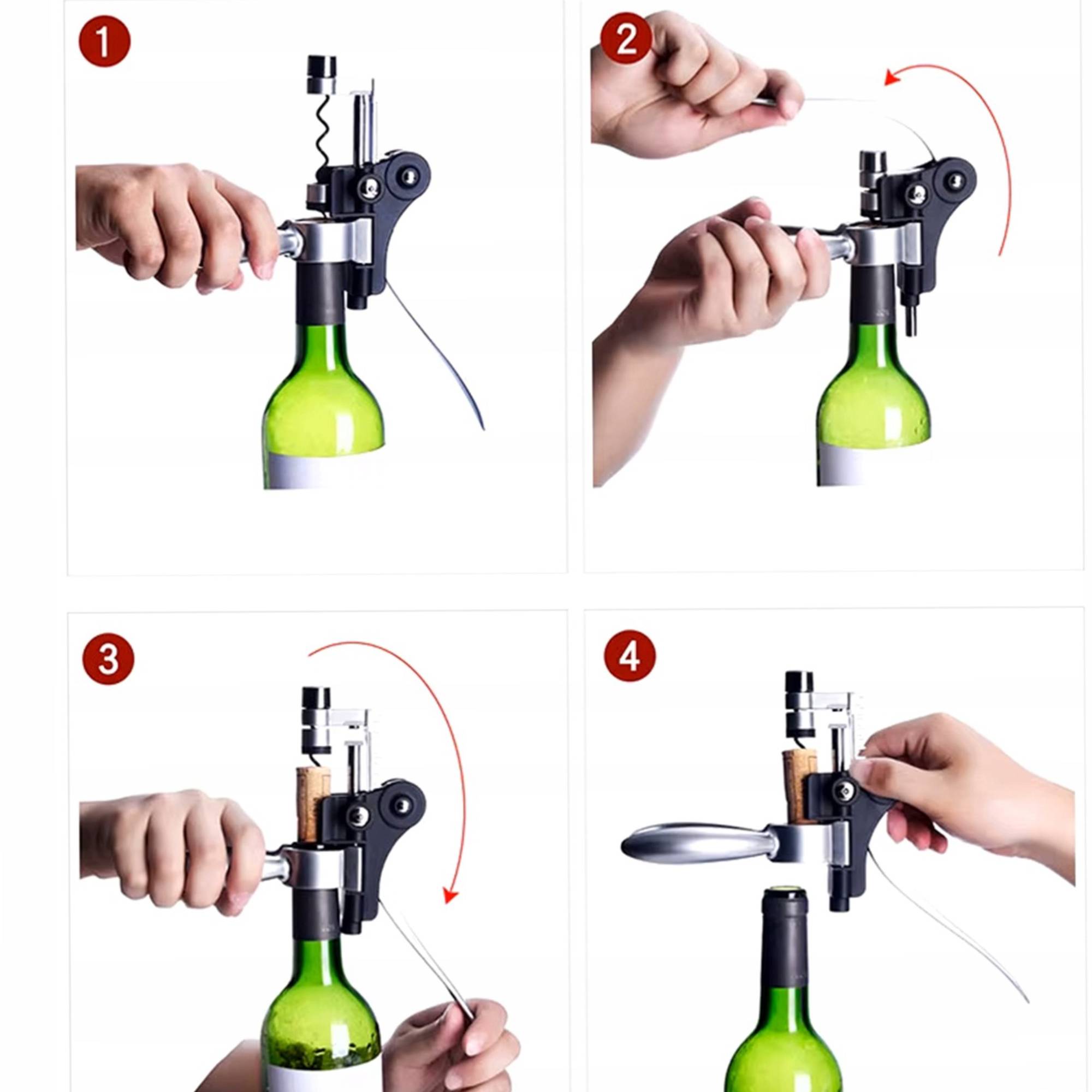 1

2

3

4