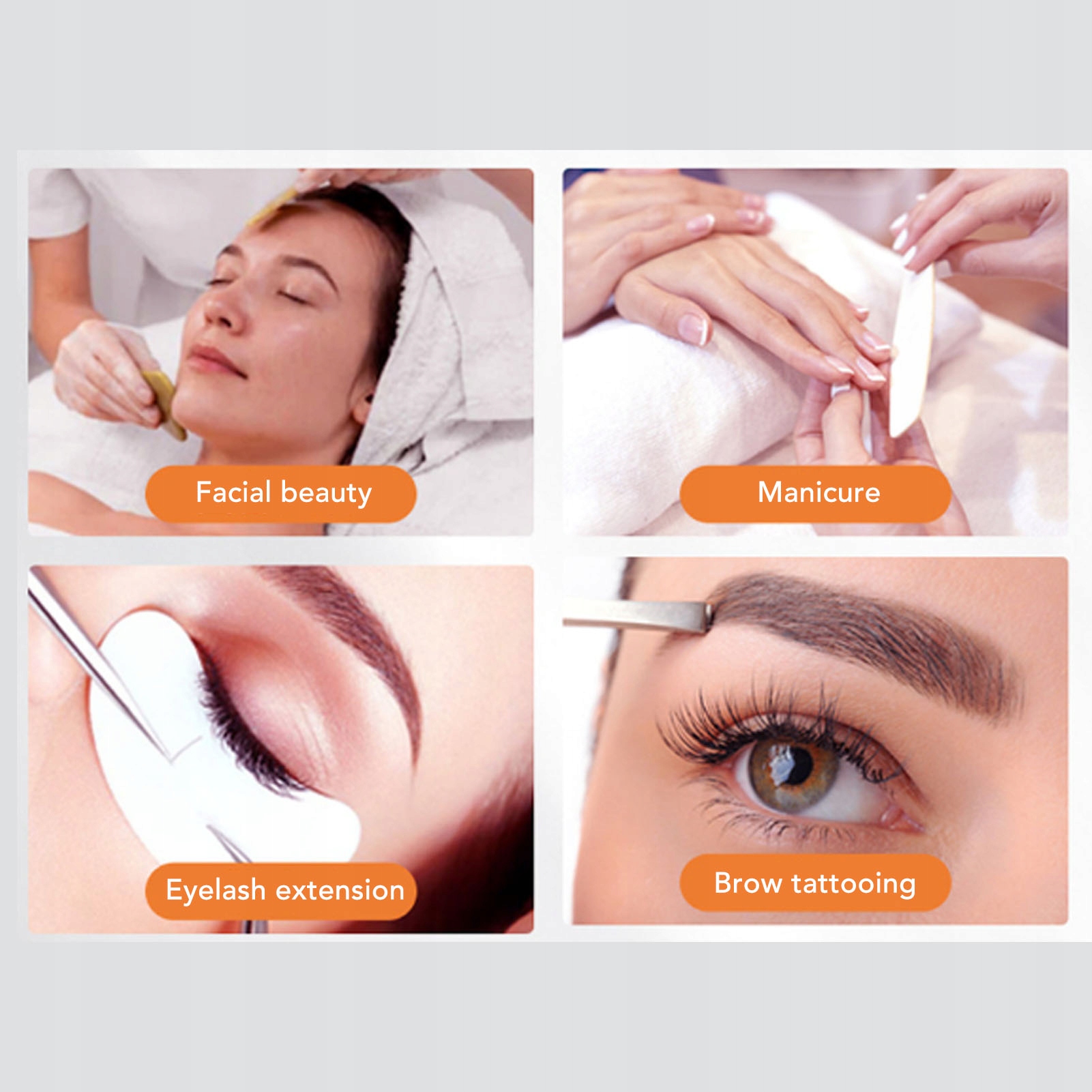 Facial beauty

Manicure

Eyelash extension

Brow tattooing