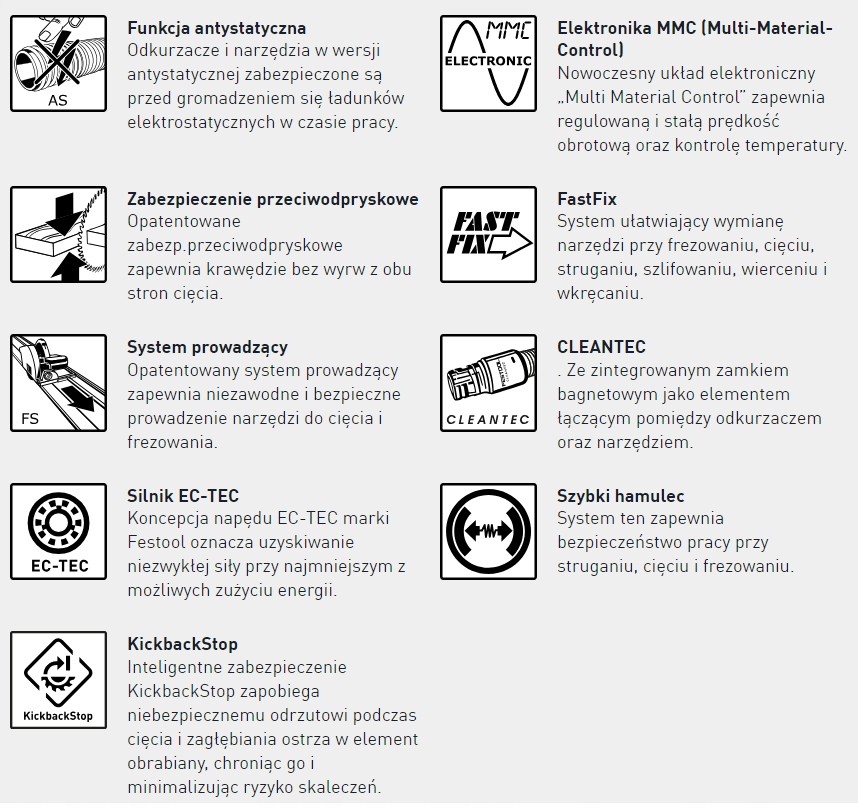 AS

Funkcja antystatyczna
Odkurzacze i narzędzia w wersji antystatycznej zabezpieczone są przed gromadzeniem się ładunków elektrostatycznych w czasie pracy.

Zabezpieczenie przeciwodpryskowe
Opatentowane zabezp.przeciwodpryskowe zapewnia krawędzie bez wyrw z obu stron cięcia.

FS

System prowadzący
Opatentowany system prowadzący zapewnia niezawodne i bezpieczne prowadzenie narzędzi do cięcia i frezowania.

EC-TEC

Silnik EC-TEC
Koncepcja napędu EC-TEC marki Festool oznacza uzyskiwanie niezwykłej siły przy najmniejszym z możliwych zużyciu energii.

KickbackStop

KickbackStop
Inteligentne zabezpieczenie KickbackStop zapobiega niebezpiecznemu odrzutowi podczas cięcia i zagłębiania ostrza w element obrabiany, chroniąc go i minimalizując ryzyko skaleczeń.

MMC
ELECTRONIC

Elektronika MMC (Multi-Material-Control)
Nowoczesny układ elektroniczny „Multi Material Control" zapewnia regulowaną i stałą prędkość obrotową oraz kontrolę temperatury.

FAST FIX

FastFix
System ułatwiający wymianę narzędzi przy frezowaniu, cięciu, struganiu, szlifowaniu, wierceniu i wkręcaniu.

FESTOOL
CLEANTEC

CLEANTEC
. Ze zintegrowanym zamkiem bagnetowym jako elementem łączącym pomiędzy odkurzaczem oraz narzędziem.

Szybki hamulec
System ten zapewnia bezpieczeństwo pracy przy struganiu, cięciu i frezowaniu.