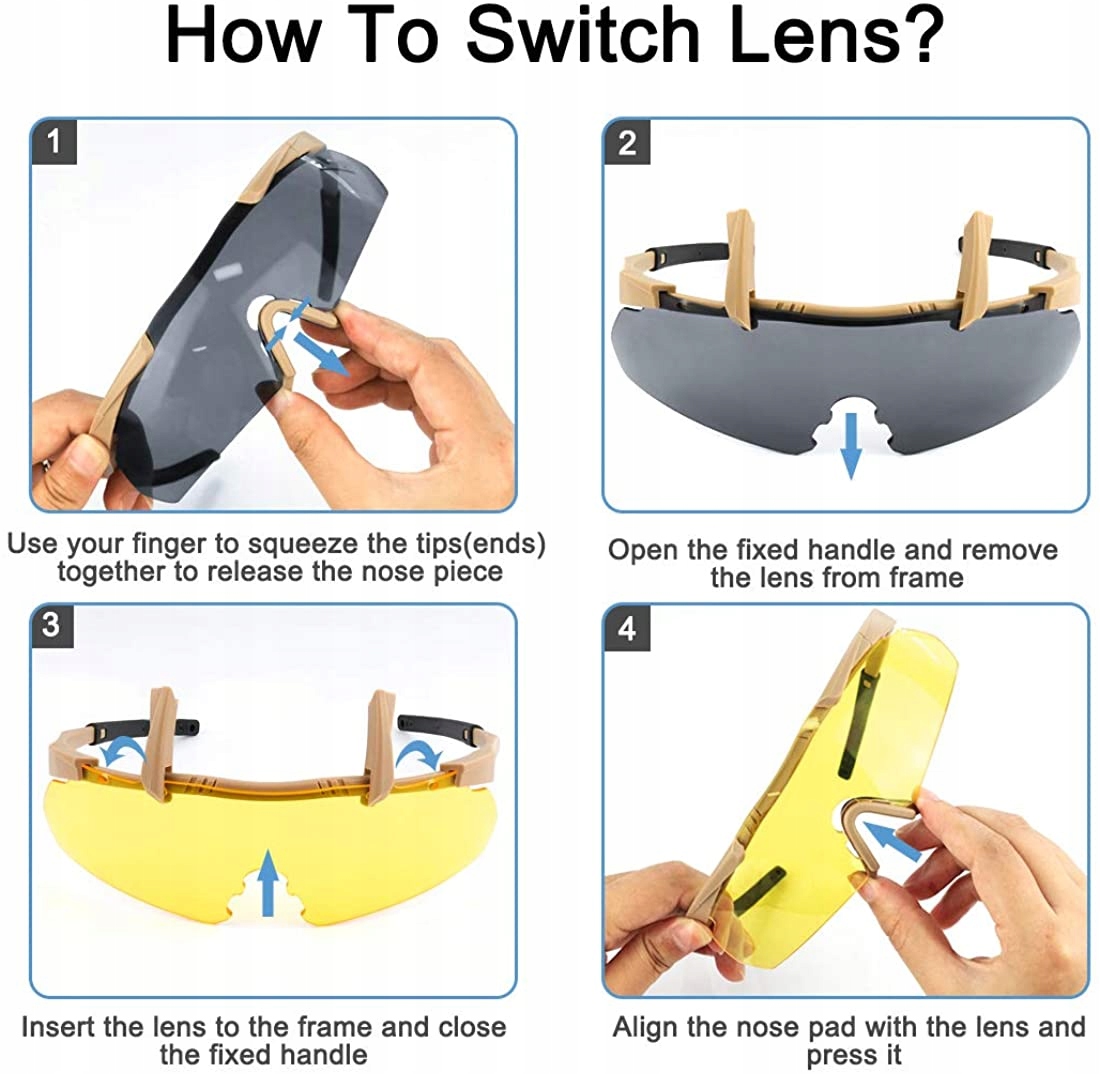 How To Switch Lens?

1

Use your finger to squeeze the tips(ends) together to release the nose piece

2

Open the fixed handle and remove the lens from frame

3

Insert the lens to the frame and close the fixed handle

4

Align the nose pad with the lens and press it