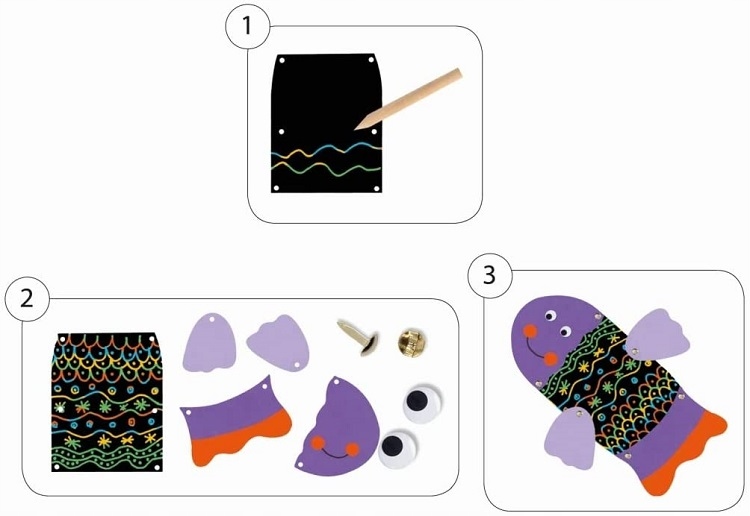 1

2

3