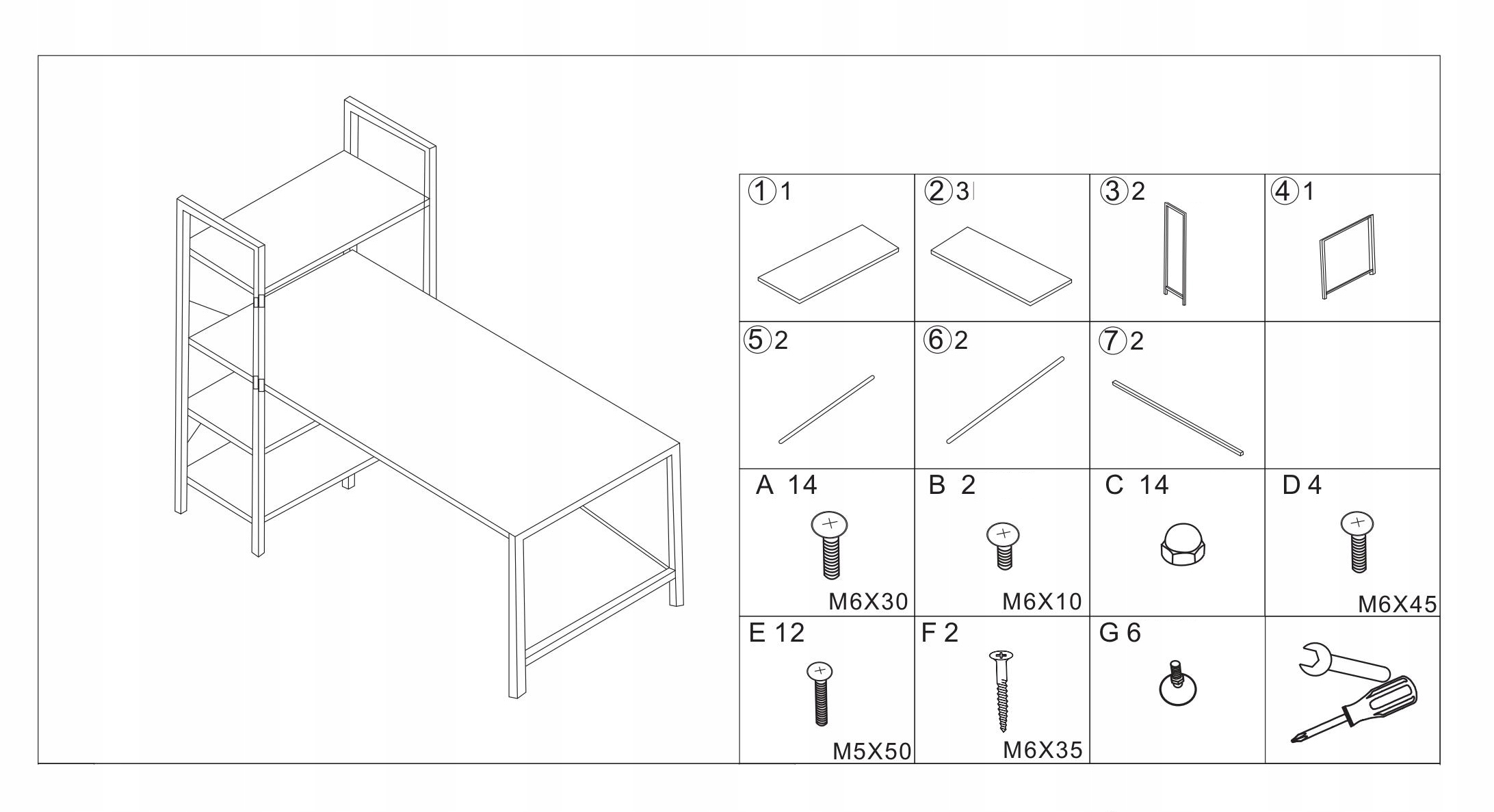 | ① 1 | ② 3 | ③ 2 | ④ 1 |
|---|---|---|---|
| ⑤ 2 | ⑥ 2 | ⑦ 2 | |
| A 14 M6X30 | B 2 M6X10 | C 14 | D 4 M6X45 |
| E 12 M5X50 | F 2 M6X35 | G 6 | |