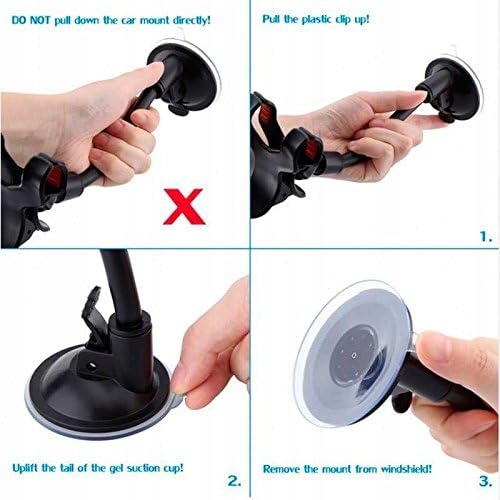 DO NOT pull down the car mount directly!

X

Pull the plastic clip up!

1.

Uplift the tail of the gel suction cup!

2.

Remove the mount from windshield!

3.