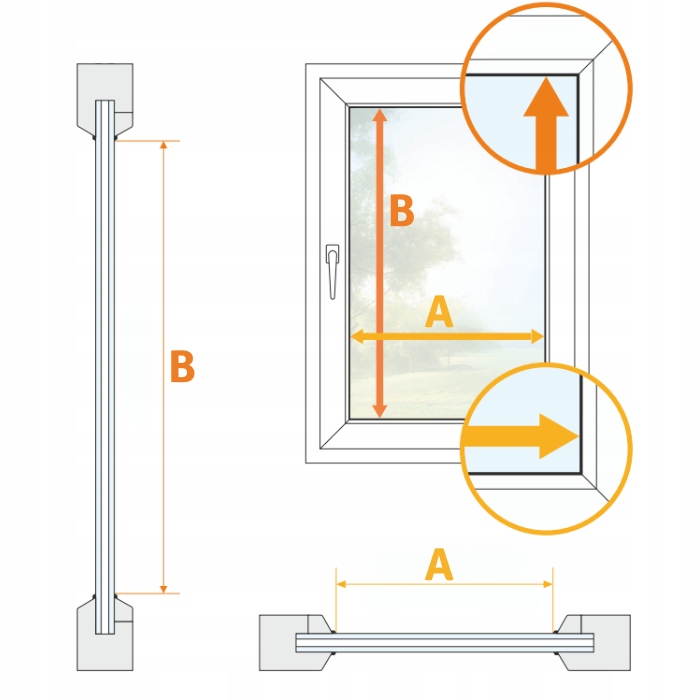 B

B

A

A