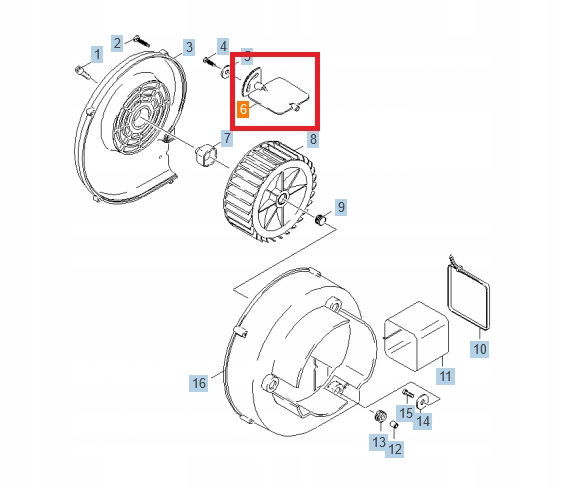 1
2
3
4
5
6
7
8
9
10
11
16
15
14
13
12