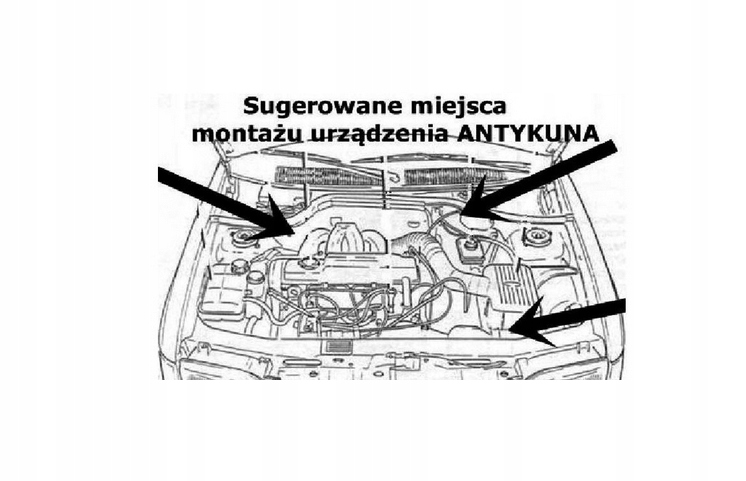 Sugerowane miejsca montażu urządzenia ANTYKUNA