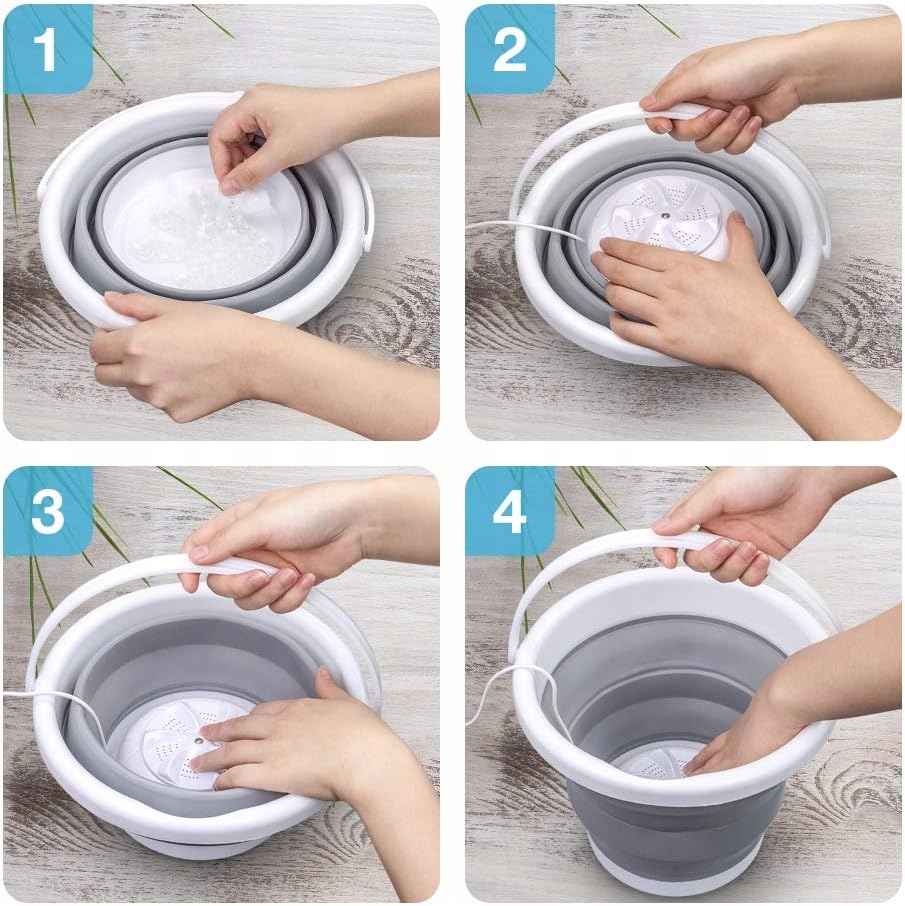 1

2

3

4