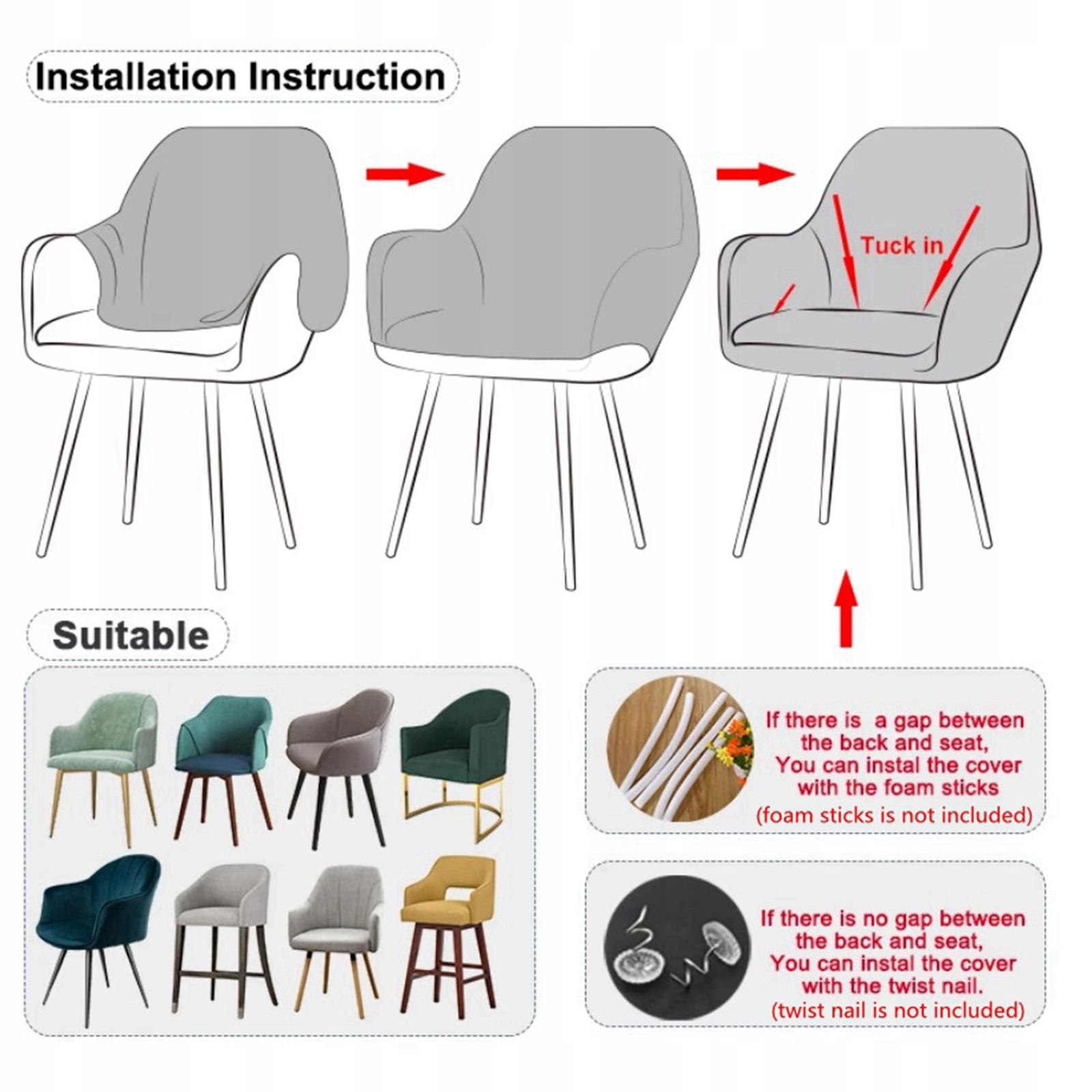 Installation Instruction

Tuck in

Suitable

If there is a gap between the back and seat, You can instal the cover with the foam sticks
(foam sticks is not included)

If there is no gap between the back and seat, You can instal the cover with the twist nail.
(twist nail is not included)