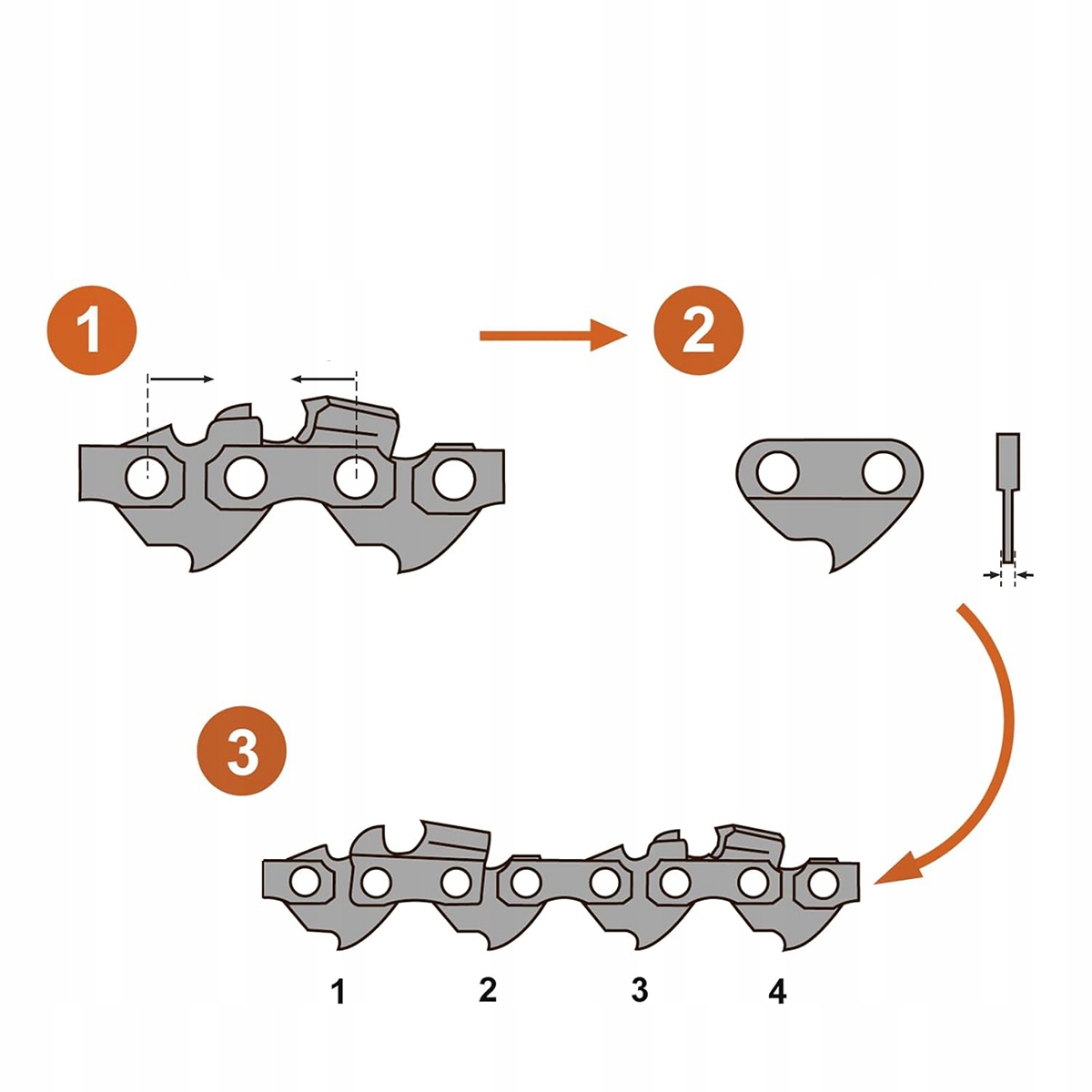 1

2

3

1 2 3 4