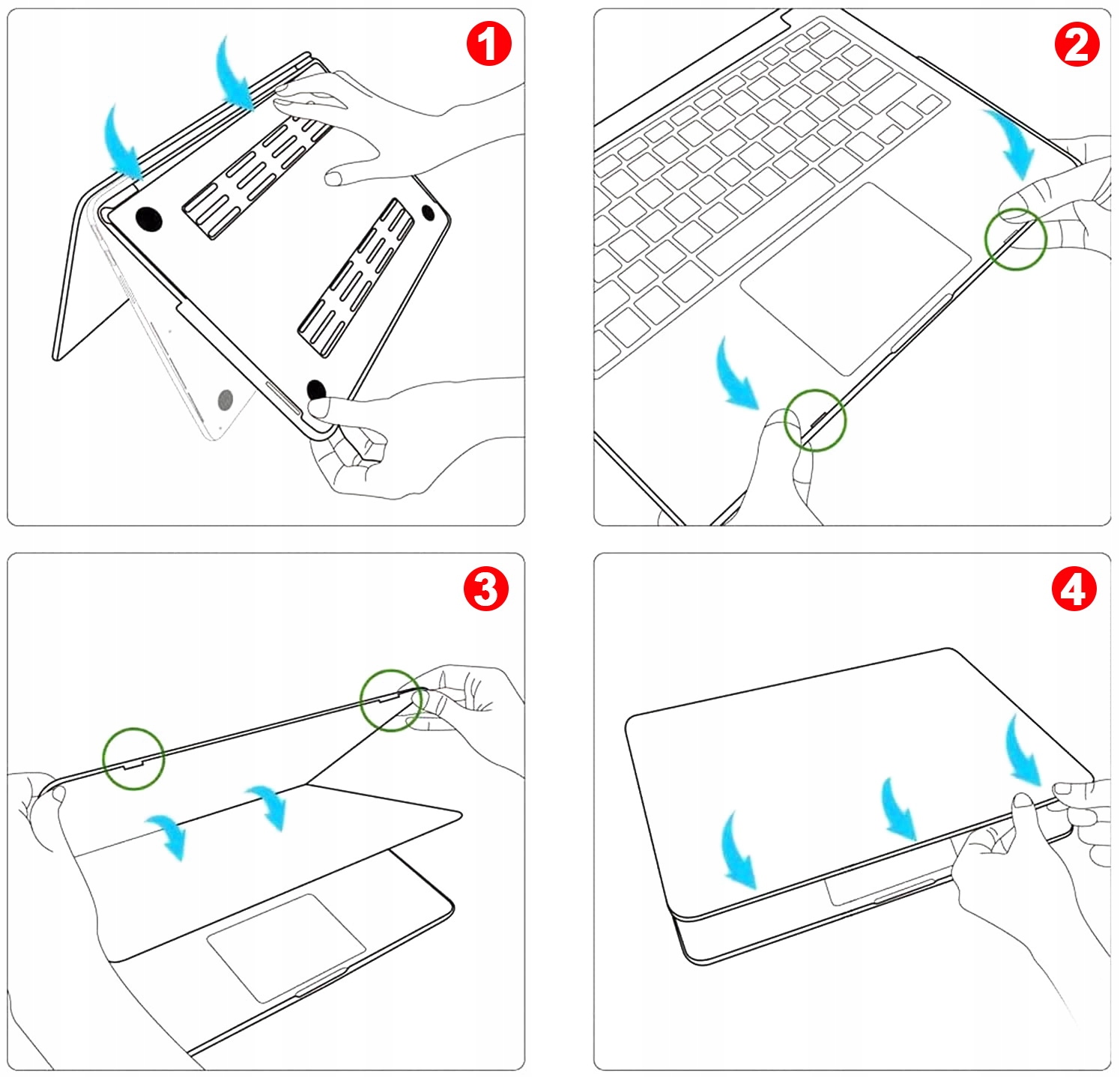 1

2

3

4