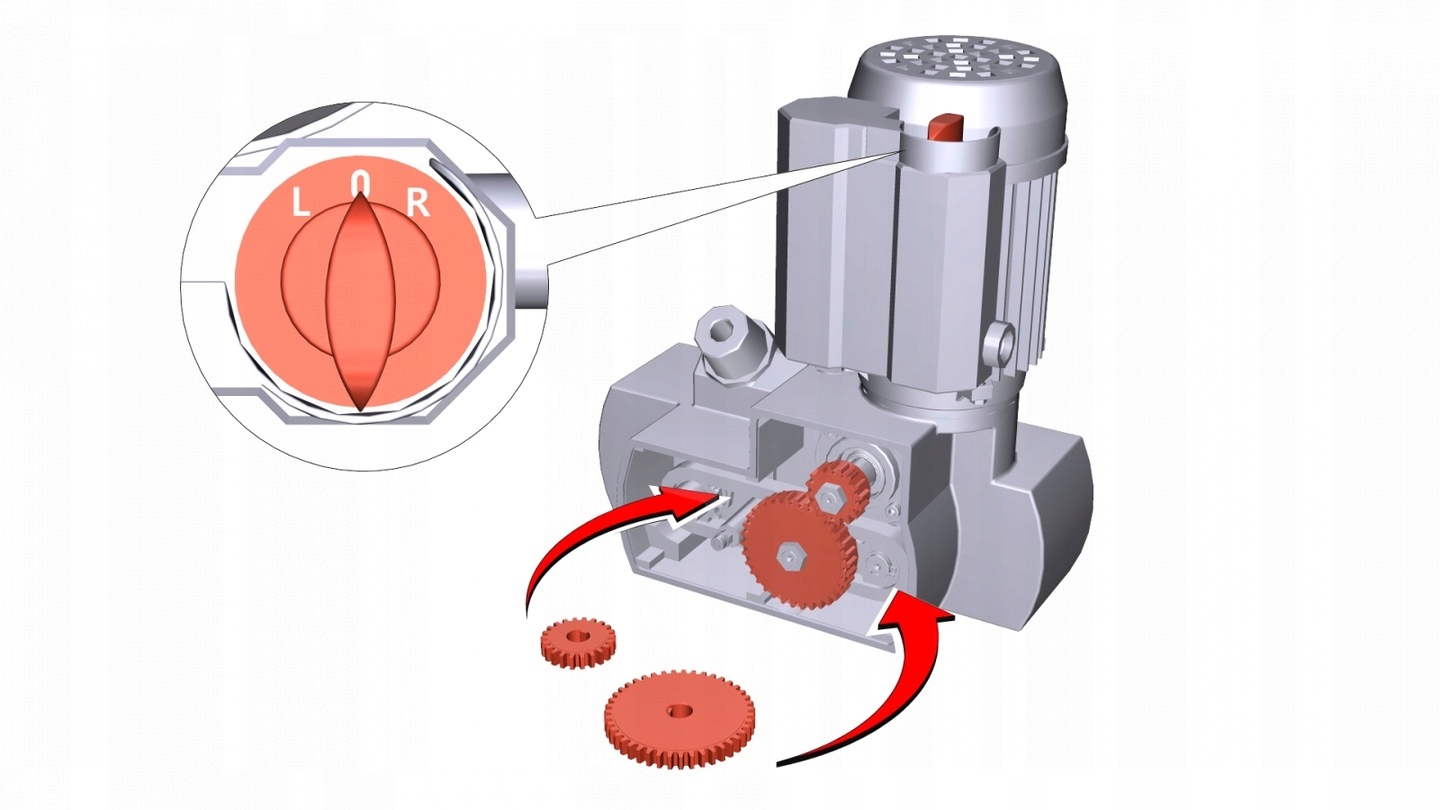 L 0 R