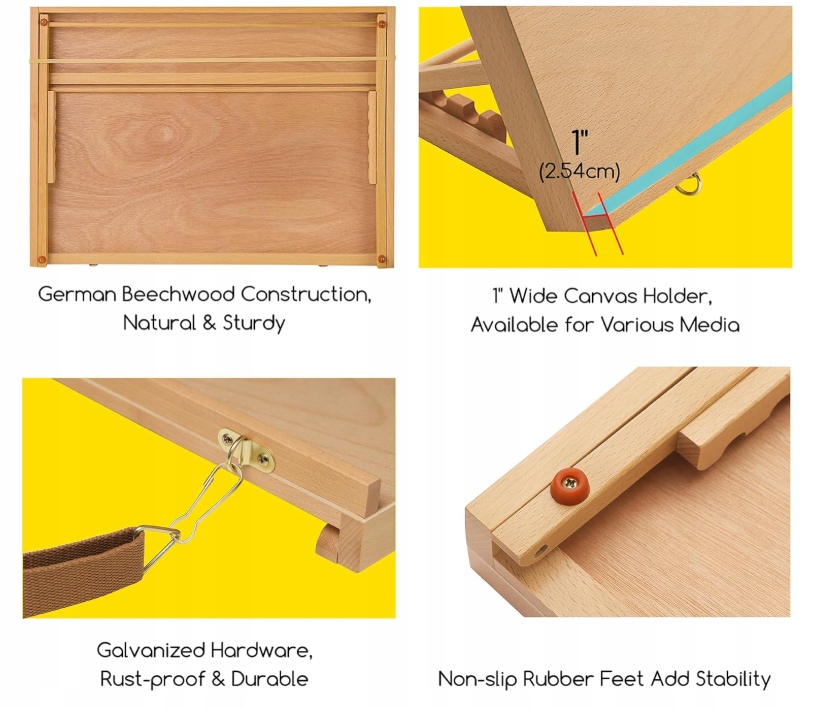 German Beechwood Construction, Natural & Sturdy

1"
(2.54cm)

1" Wide Canvas Holder, Available for Various Media

Galvanized Hardware, Rust-proof & Durable

Non-slip Rubber Feet Add Stability