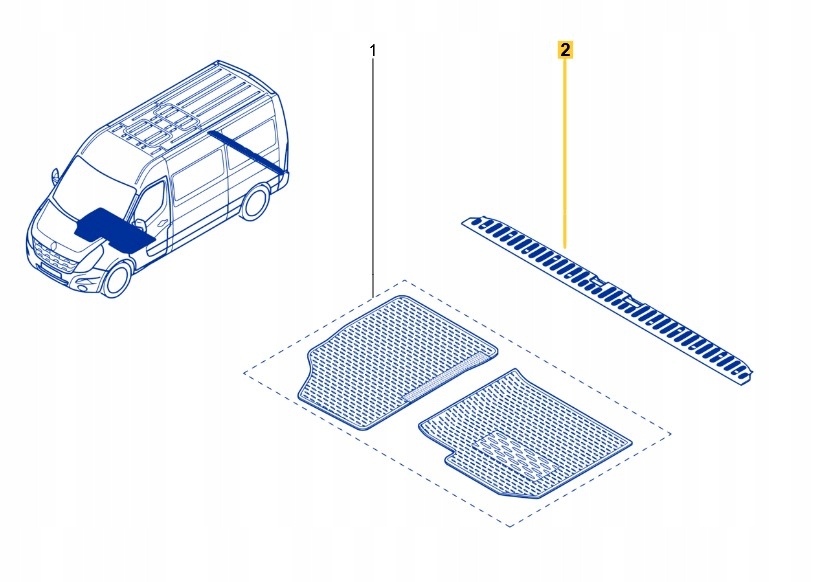 1

2