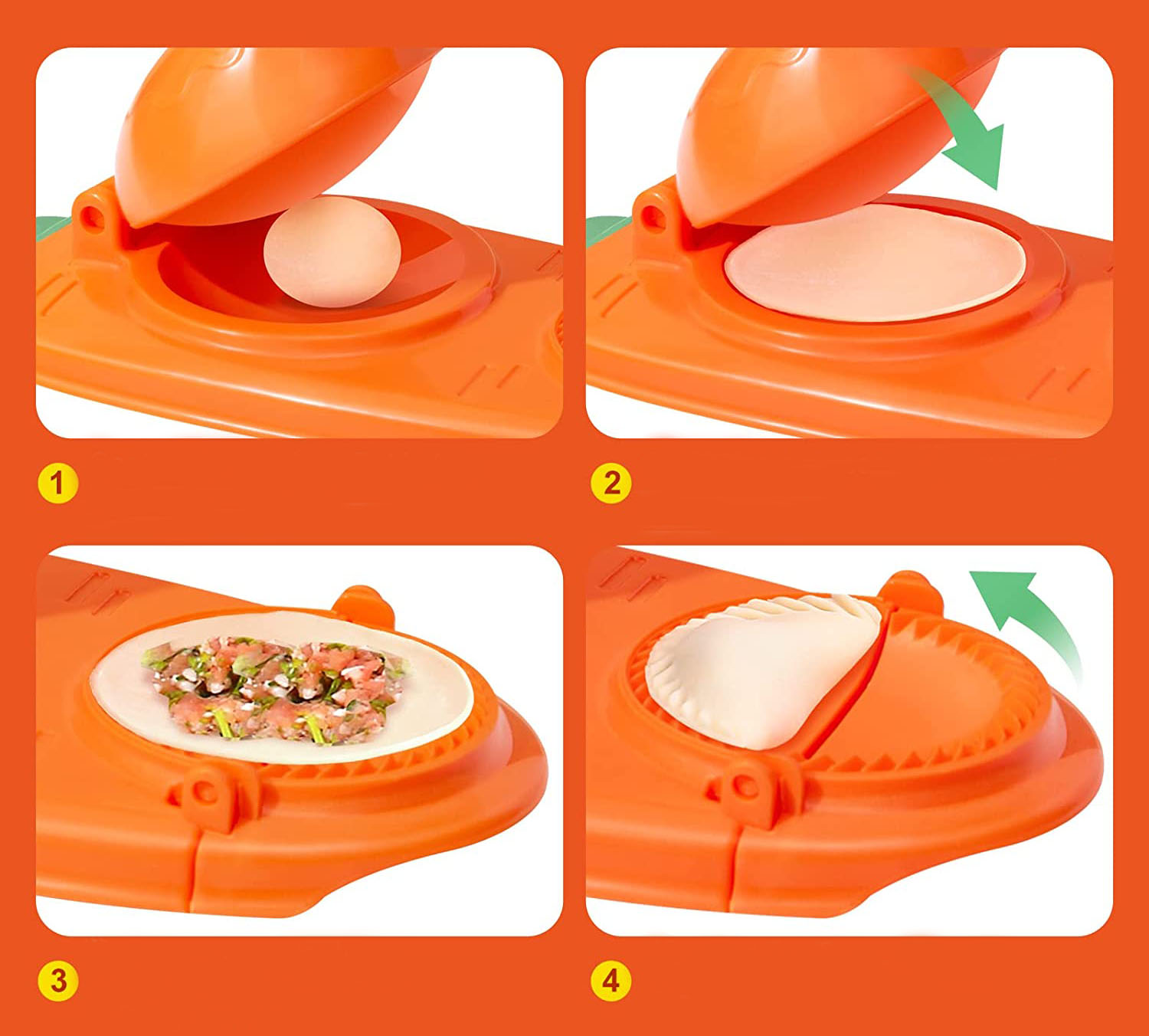 1

2

3

4