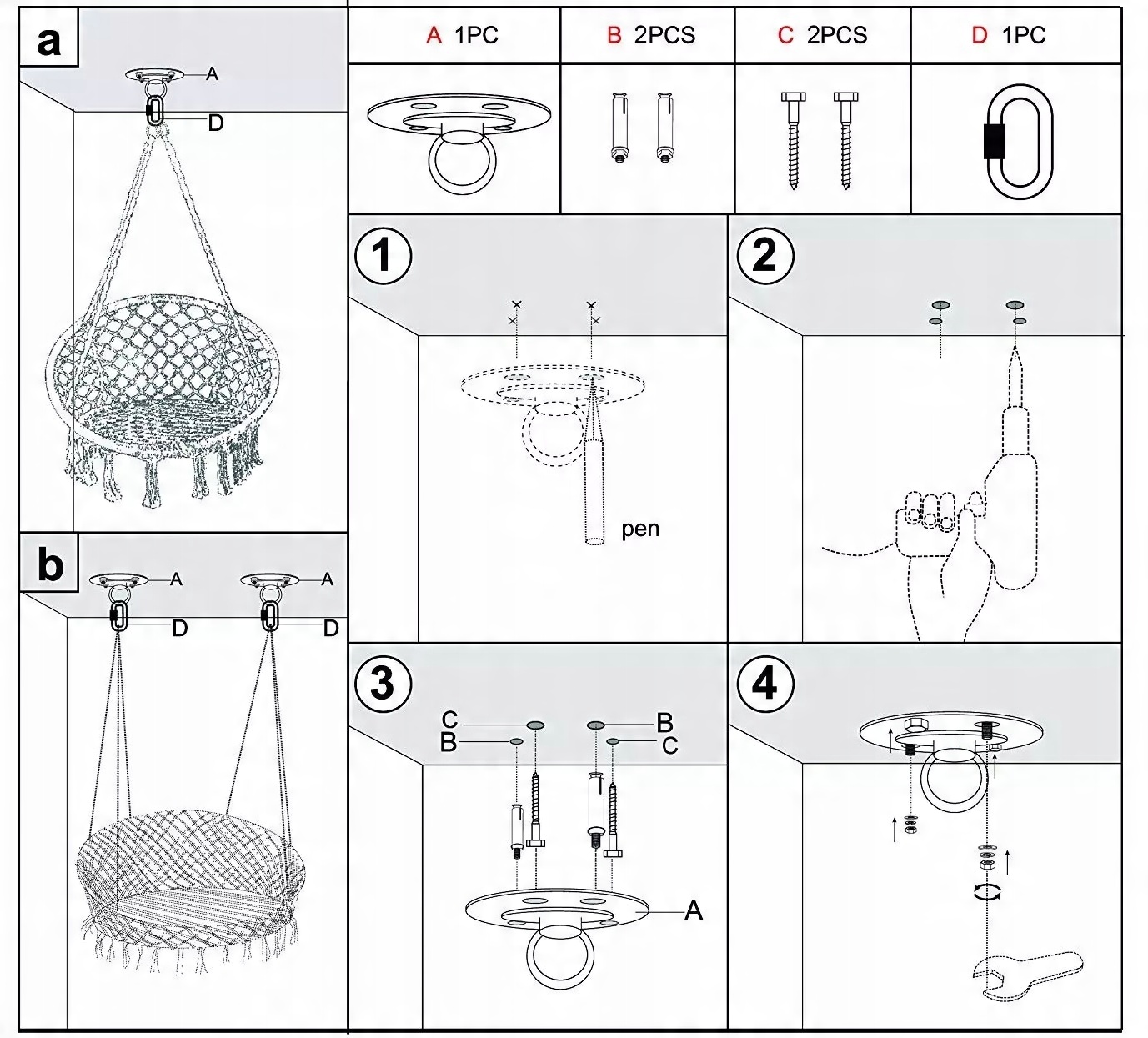 a

A

D

b

A

A

D

D

| A 1PC | B 2PCS | C 2PCS | D 1PC |
|---|---|---|---|
| | | | |

1

pen

2

3

C

B

B

C

A

4