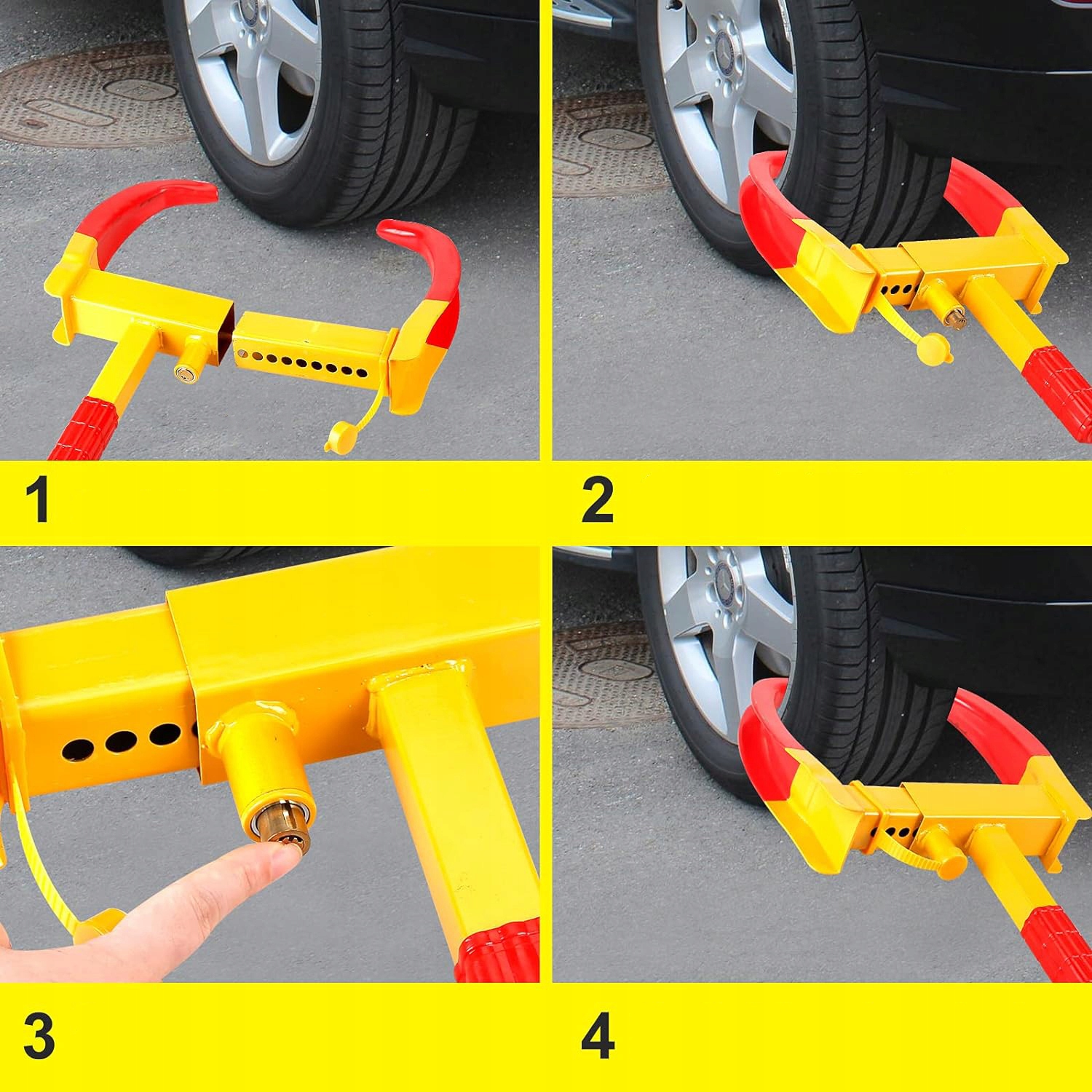 1

2

3

4