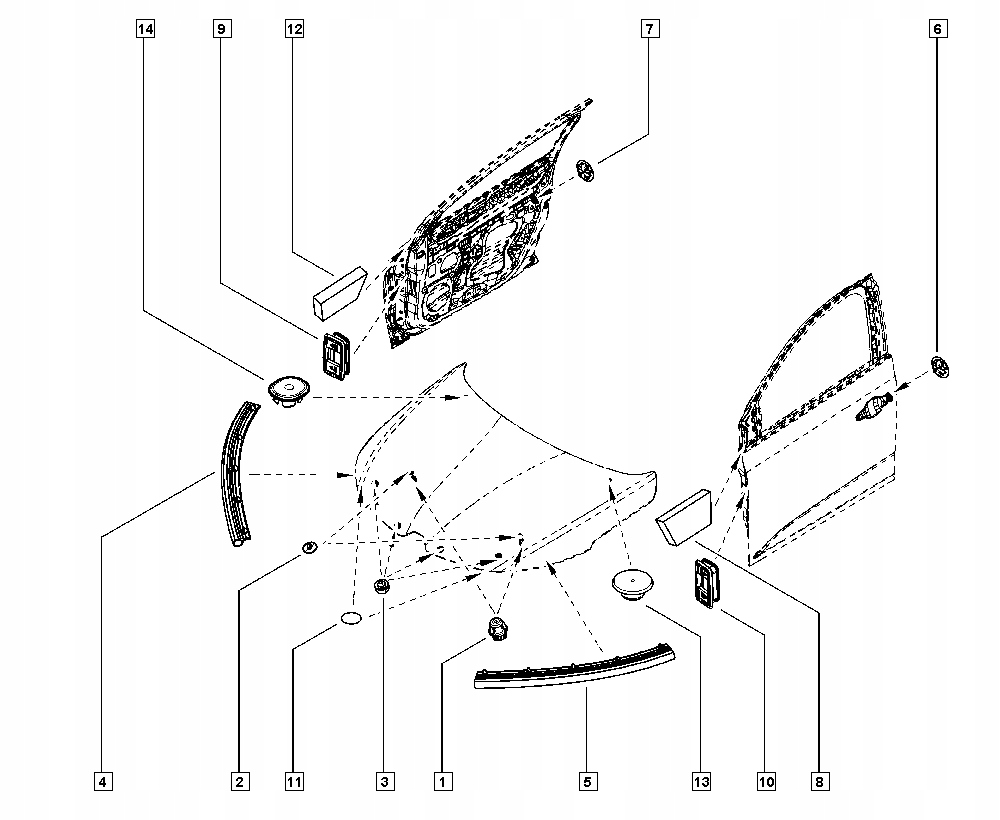 14
9
12
7
6
4
2
11
3
1
5
13
10
8