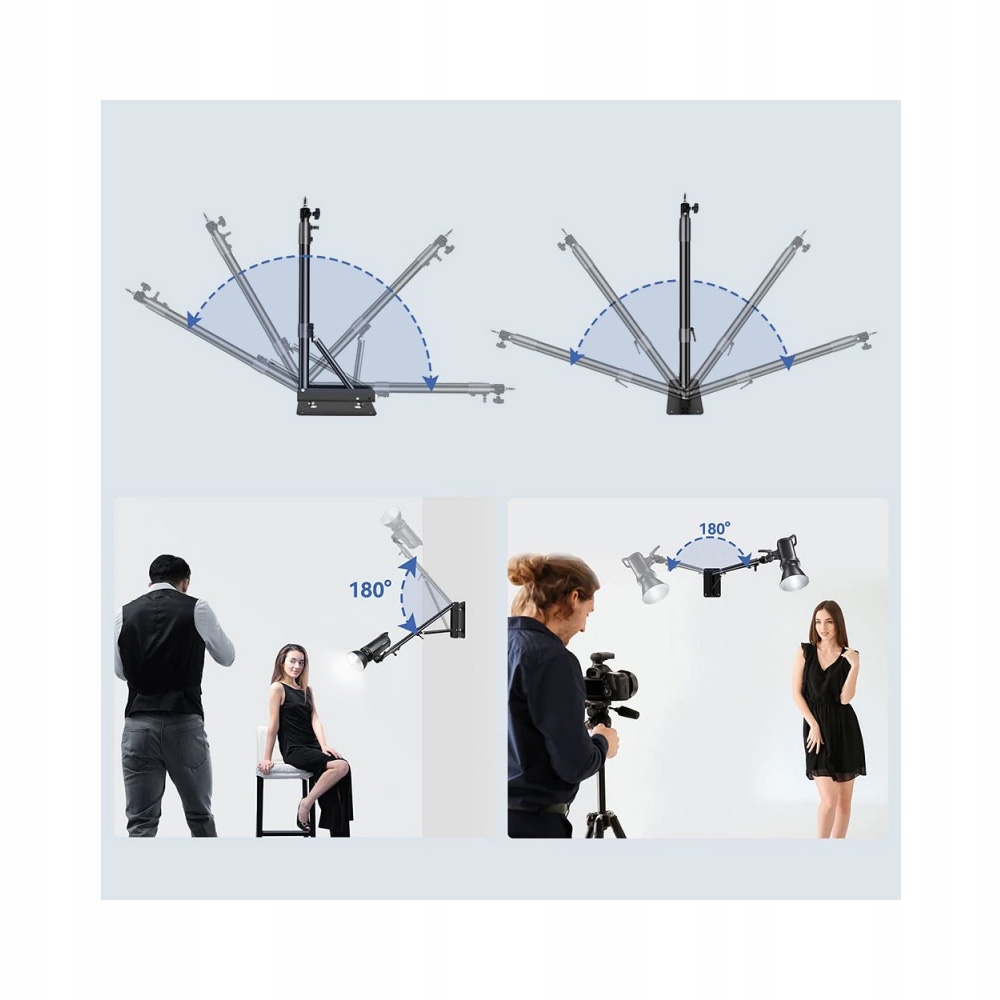 180°

180°