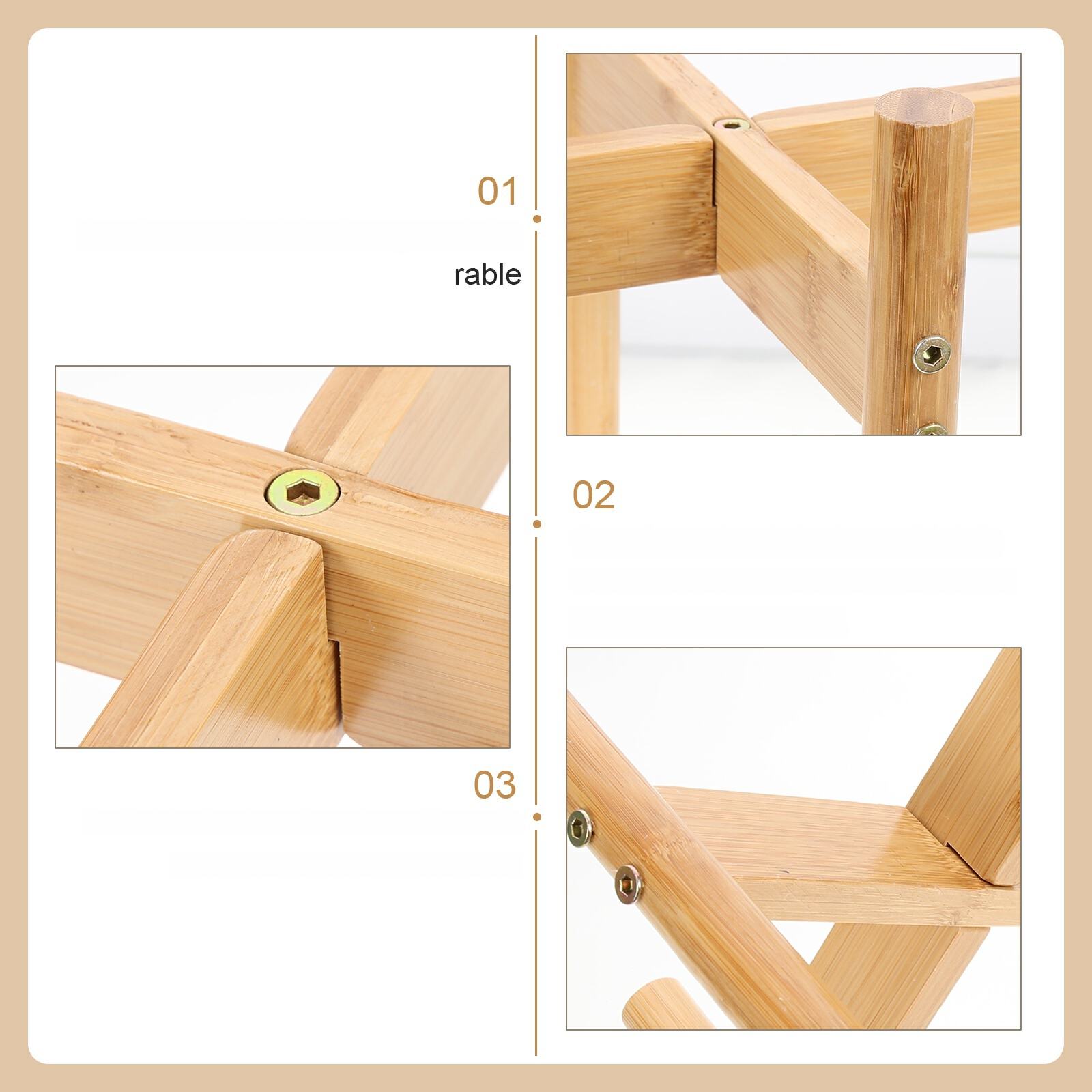 01

rable

02

03