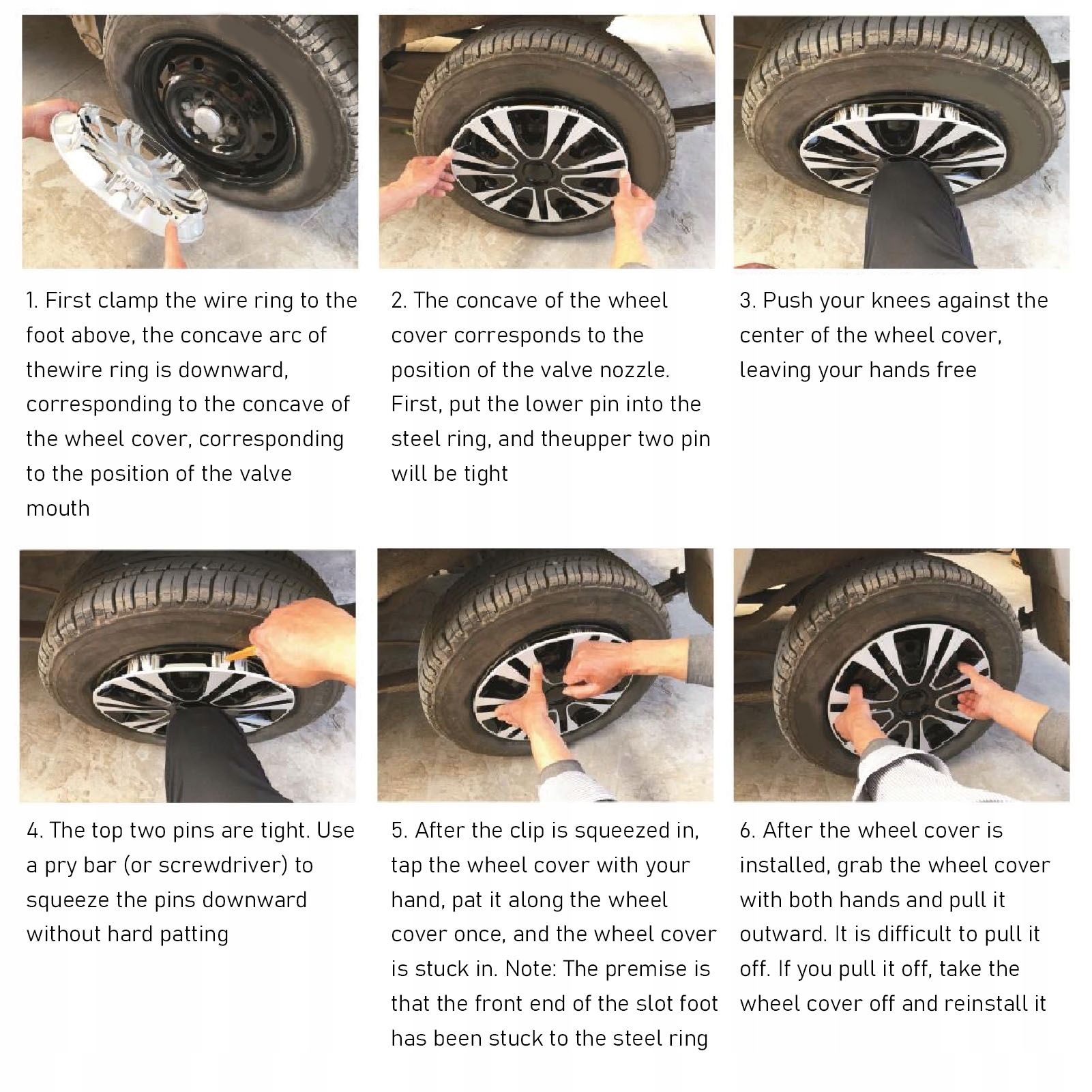 1. First clamp the wire ring to the foot above, the concave arc of thewire ring is downward, corresponding to the concave of the wheel cover, corresponding to the position of the valve mouth

2. The concave of the wheel cover corresponds to the position of the valve nozzle. First, put the lower pin into the steel ring, and theupper two pin will be tight

3. Push your knees against the center of the wheel cover, leaving your hands free

4. The top two pins are tight. Use a pry bar (or screwdriver) to squeeze the pins downward without hard patting

5. After the clip is squeezed in, tap the wheel cover with your hand, pat it along the wheel cover once, and the wheel cover is stuck in. Note: The premise is that the front end of the slot foot has been stuck to the steel ring

6. After the wheel cover is installed, grab the wheel cover with both hands and pull it outward. It is difficult to pull it off. If you pull it off, take the wheel cover off and reinstall it