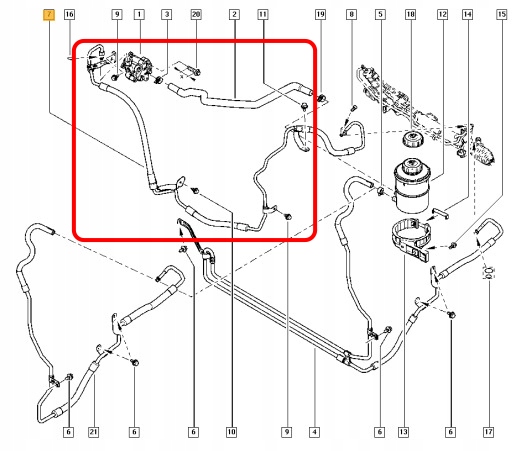 7
16
9
1
3
20
2
11
19
8
5
18
12
14
15
6
21
6
6
10
9
4
6
13
6
17