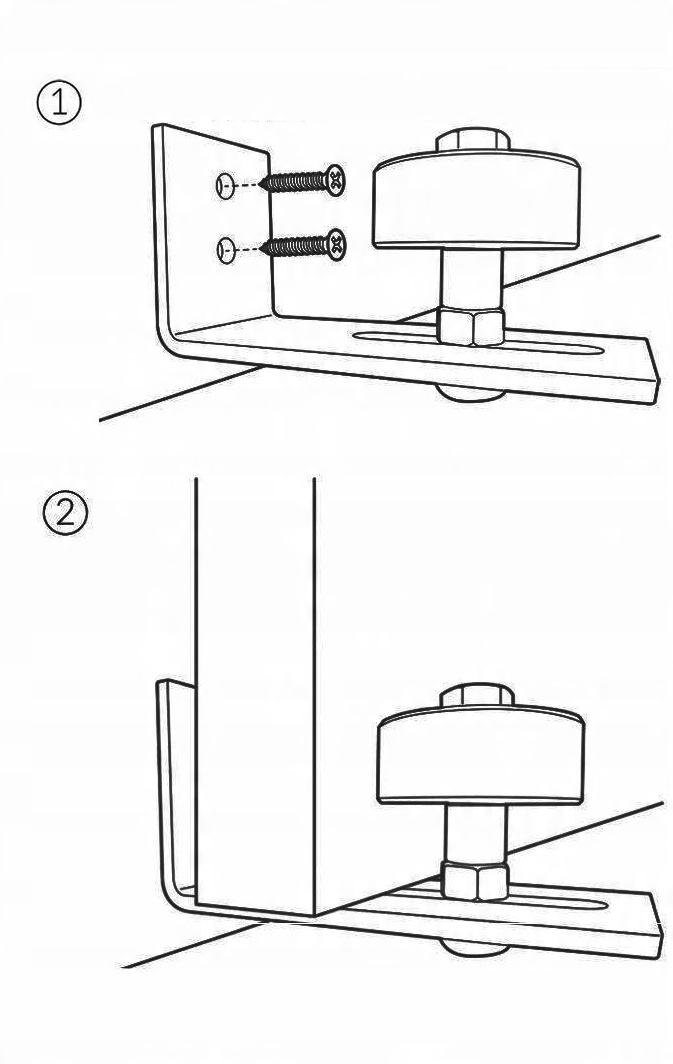 ①

②