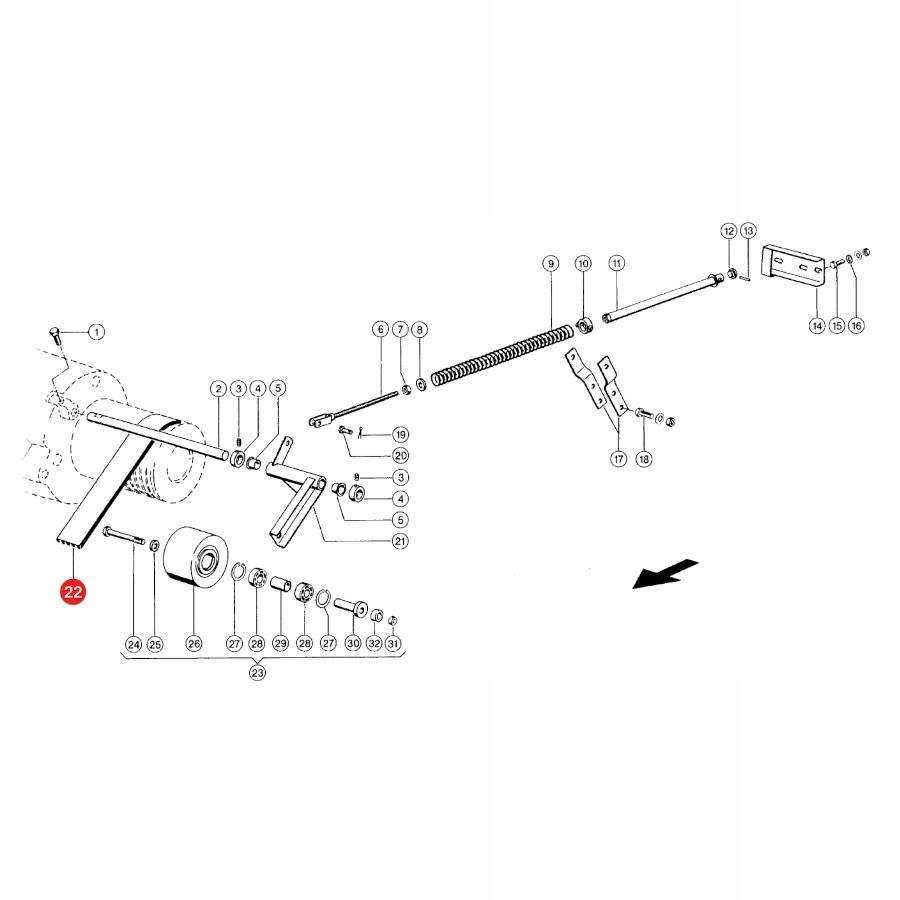 12 13
9 10 11
14 15 16
1
6 7 8
2 3 4 5
19
20
17 18
3
4
5
21
22
24 25 26 27 28 29 28 27 30 32 31
23