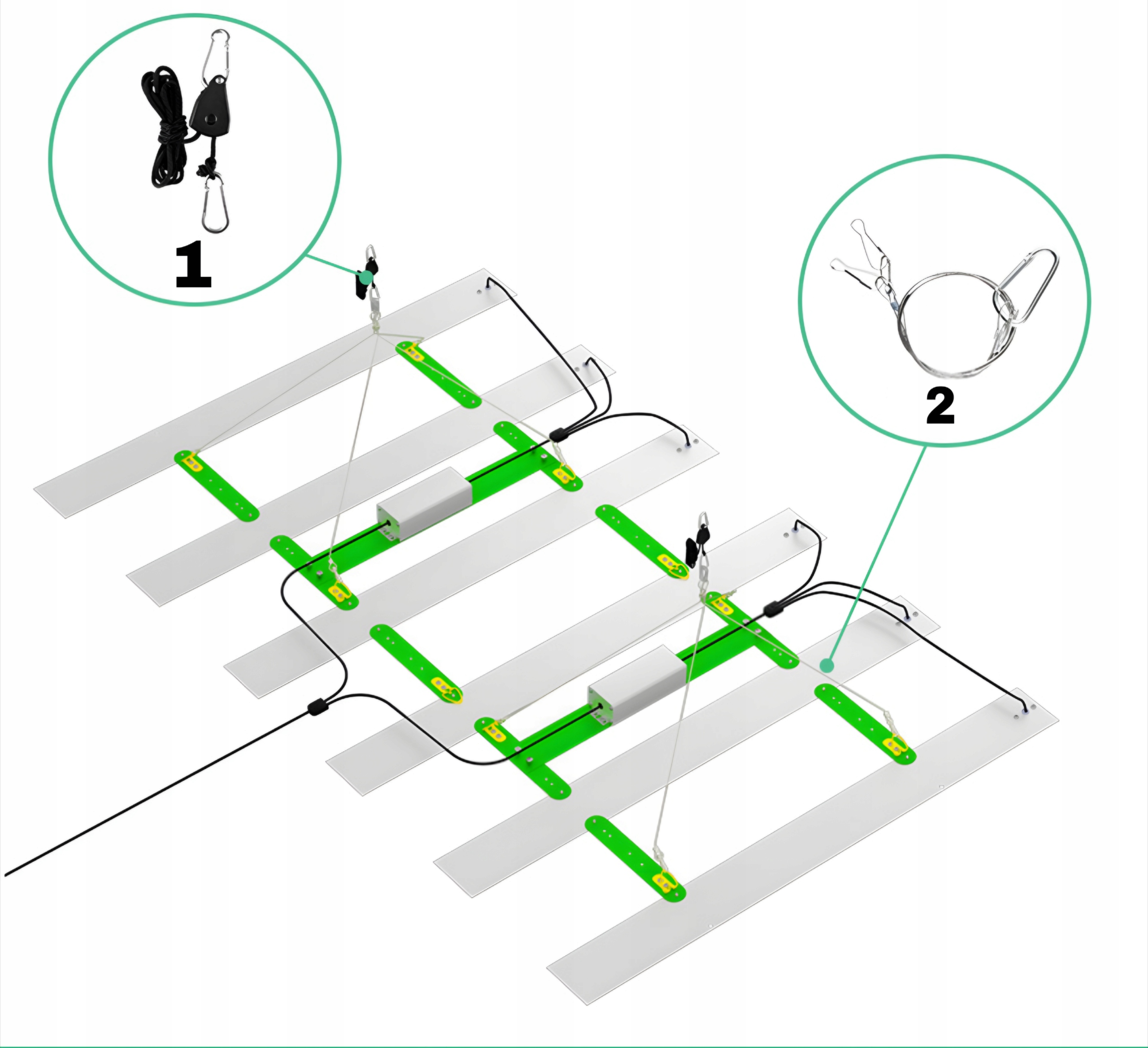 1

2