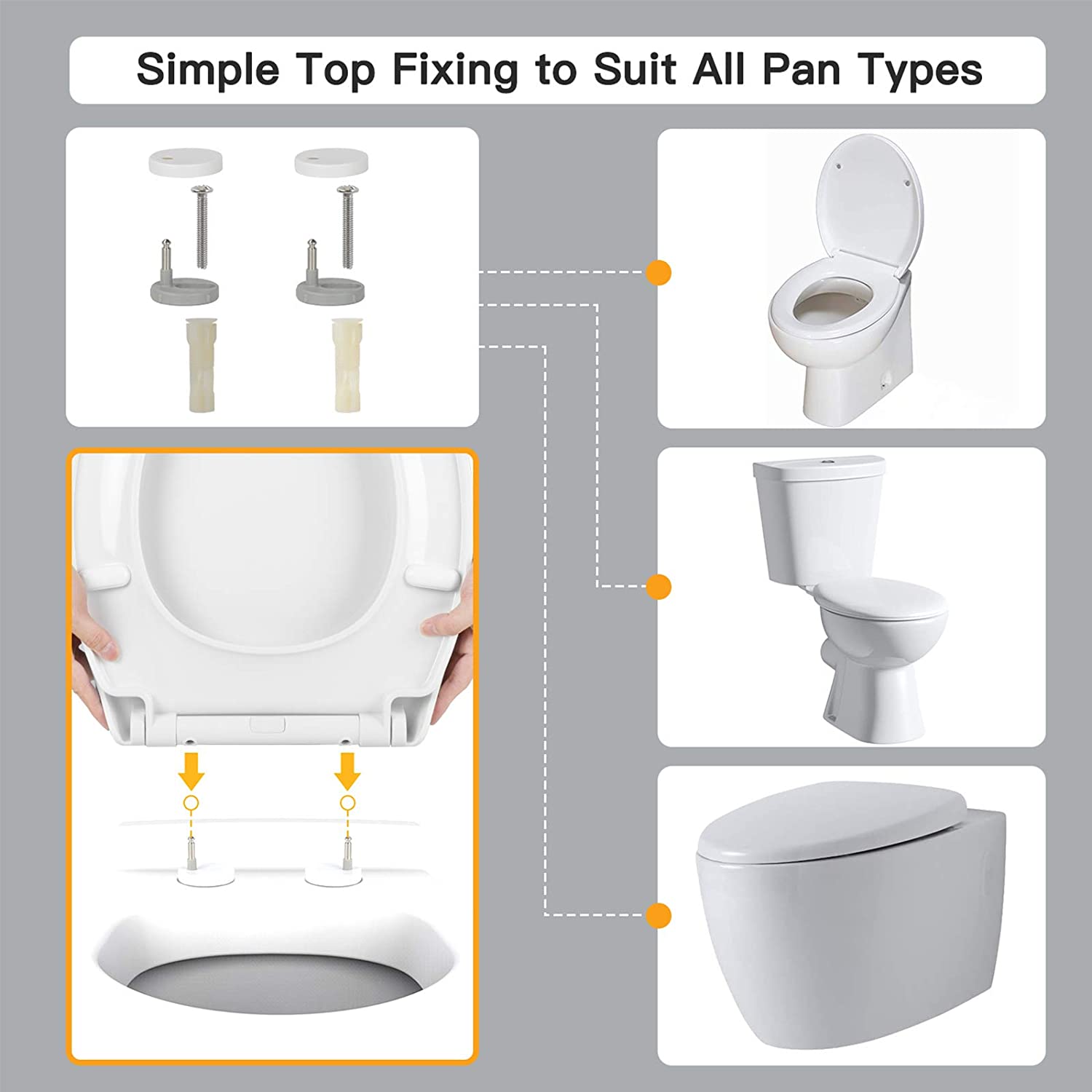 Simple Top Fixing to Suit All Pan Types