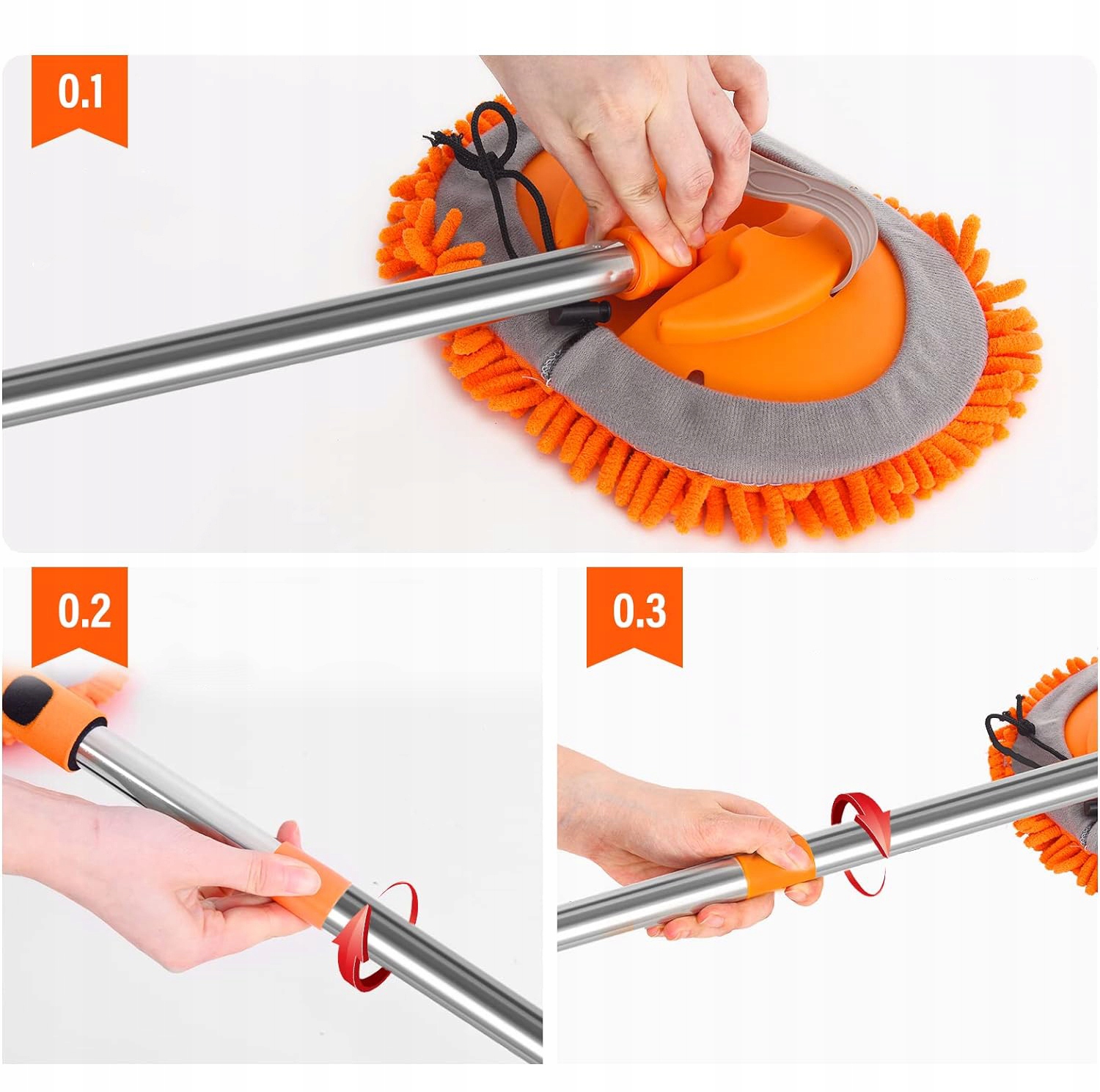 0.1

0.2

0.3