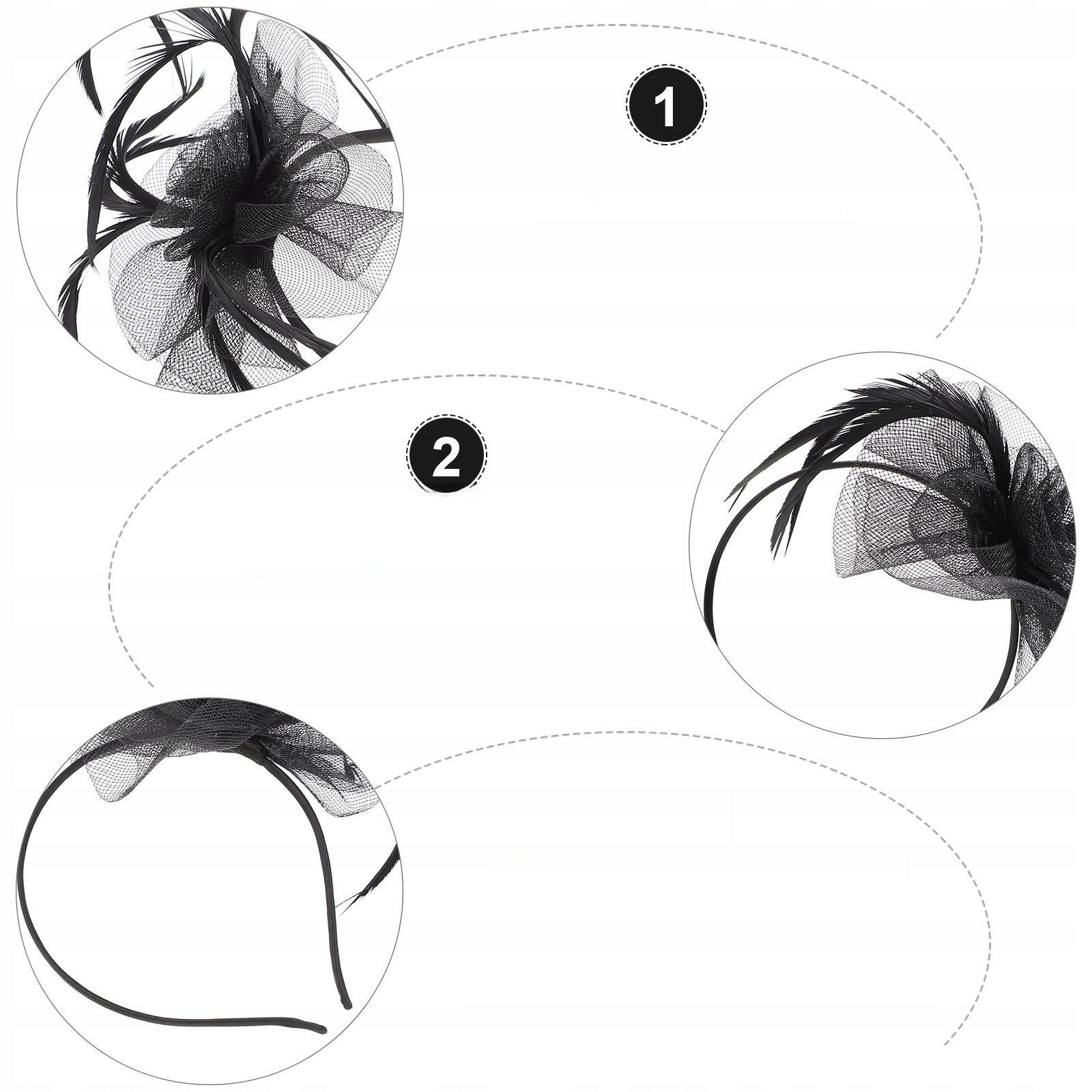 1

2