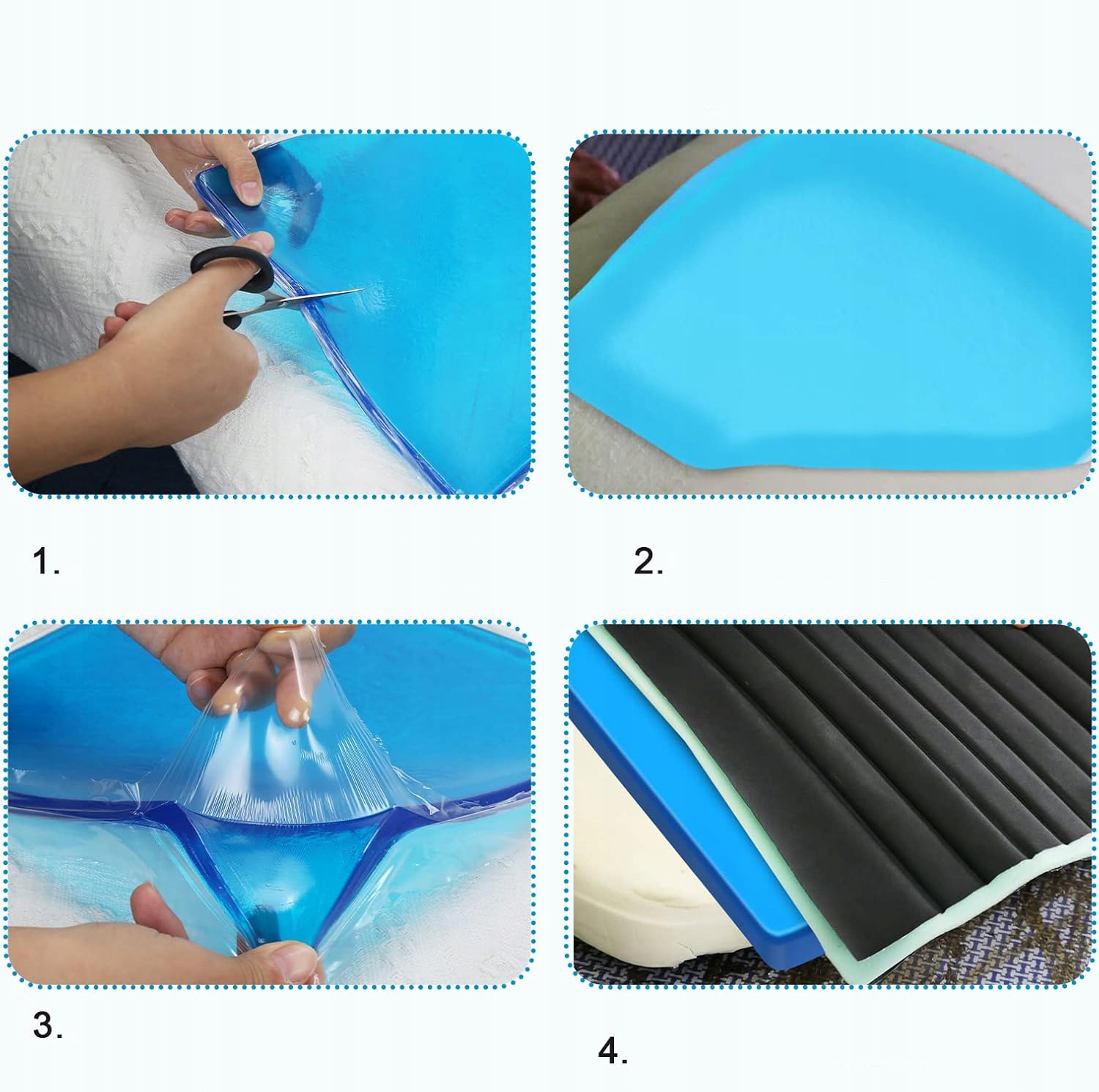 1.

2.

3.

4.