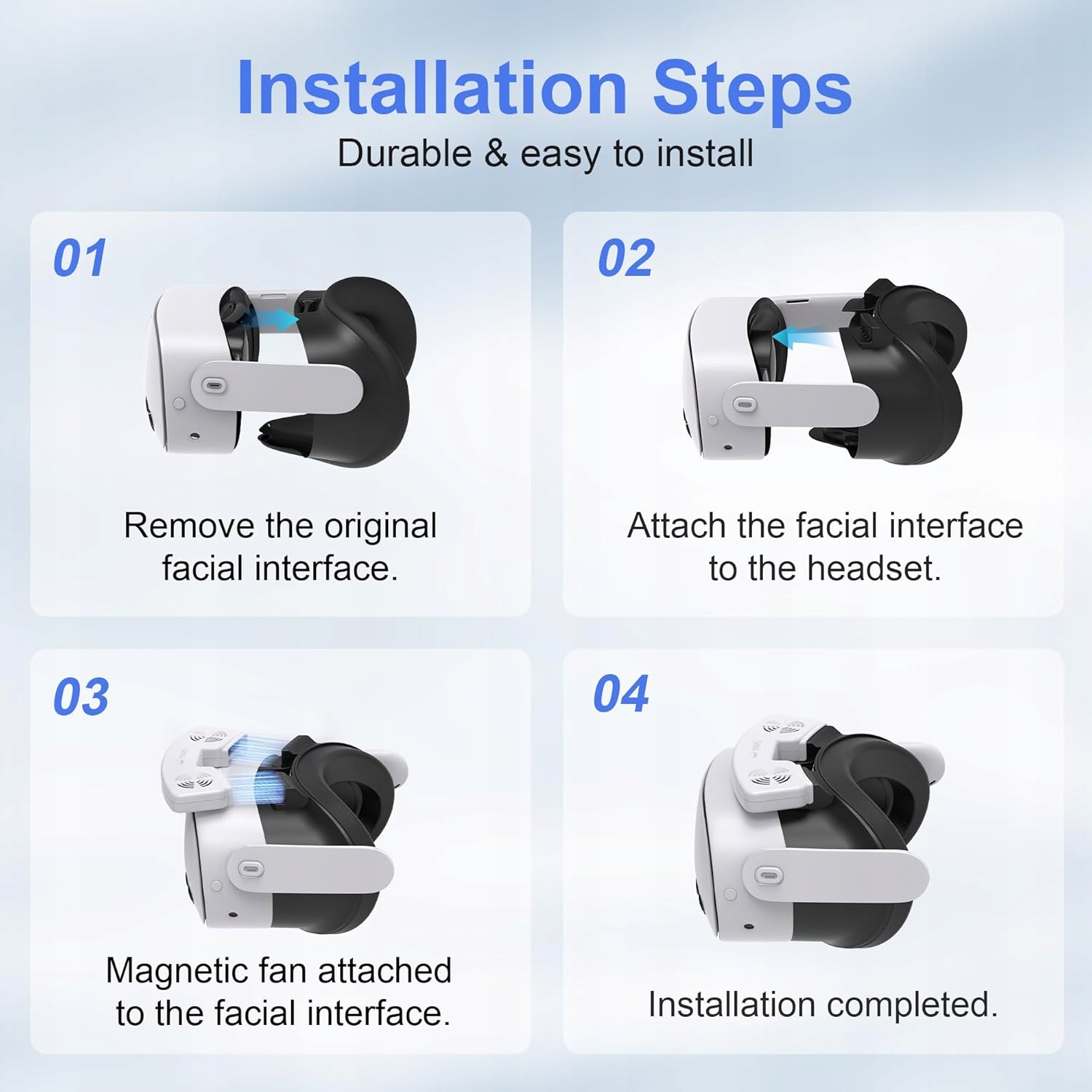 Installation Steps

Durable & easy to install

01

Remove the original facial interface.

02

Attach the facial interface to the headset.

03

Magnetic fan attached to the facial interface.

04

Installation completed.