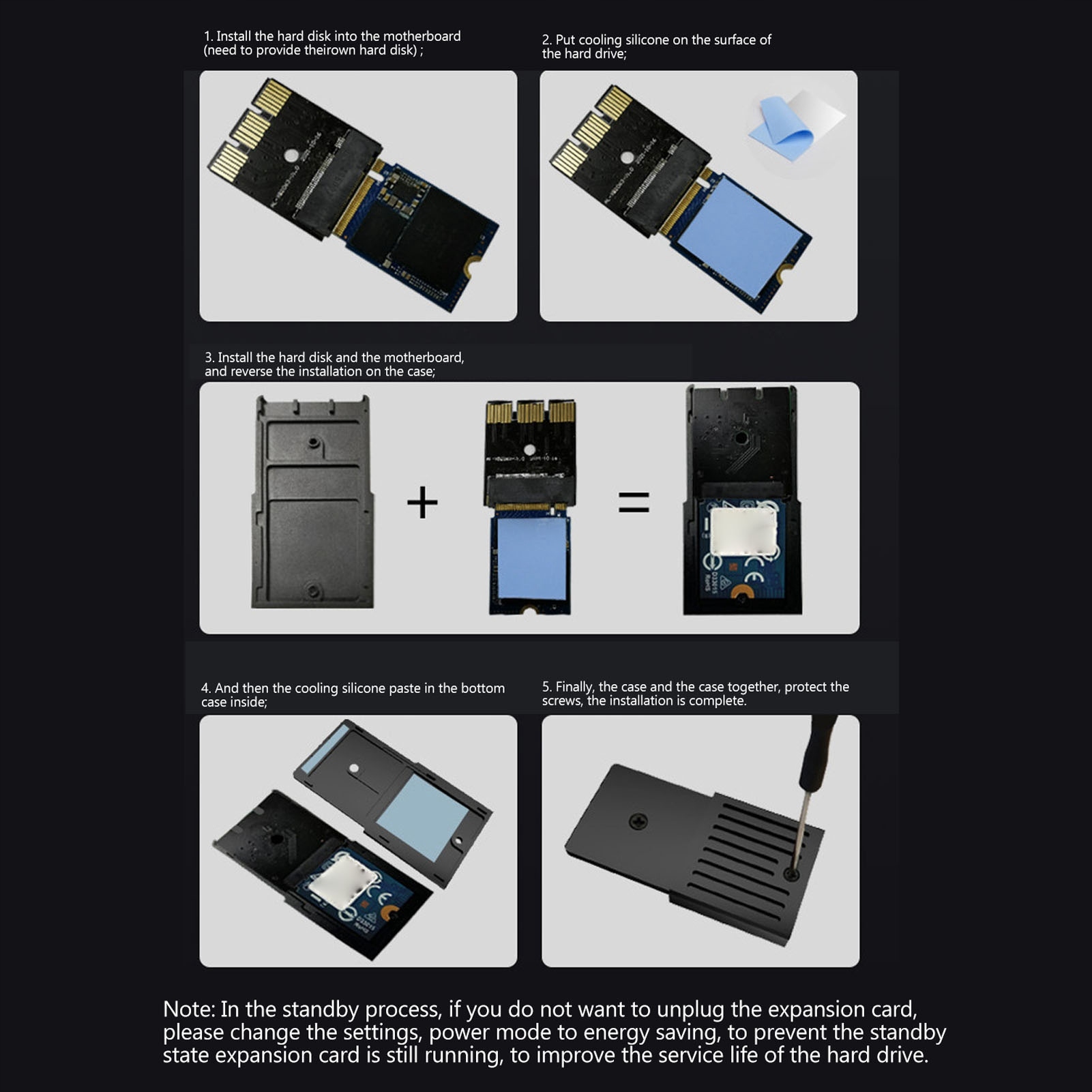 1. Install the hard disk into the motherboard (need to provide theirown hard disk) ;

2. Put cooling silicone on the surface of the hard drive;

3. Install the hard disk and the motherboard, and reverse the installation on the case;

+

=

4. And then the cooling silicone paste in the bottom case inside;

5. Finally, the case and the case together, protect the screws, the installation is complete.

Note: In the standby process, if you do not want to unplug the expansion card, please change the settings, power mode to energy saving, to prevent the standby state expansion card is still running, to improve the service life of the hard drive.