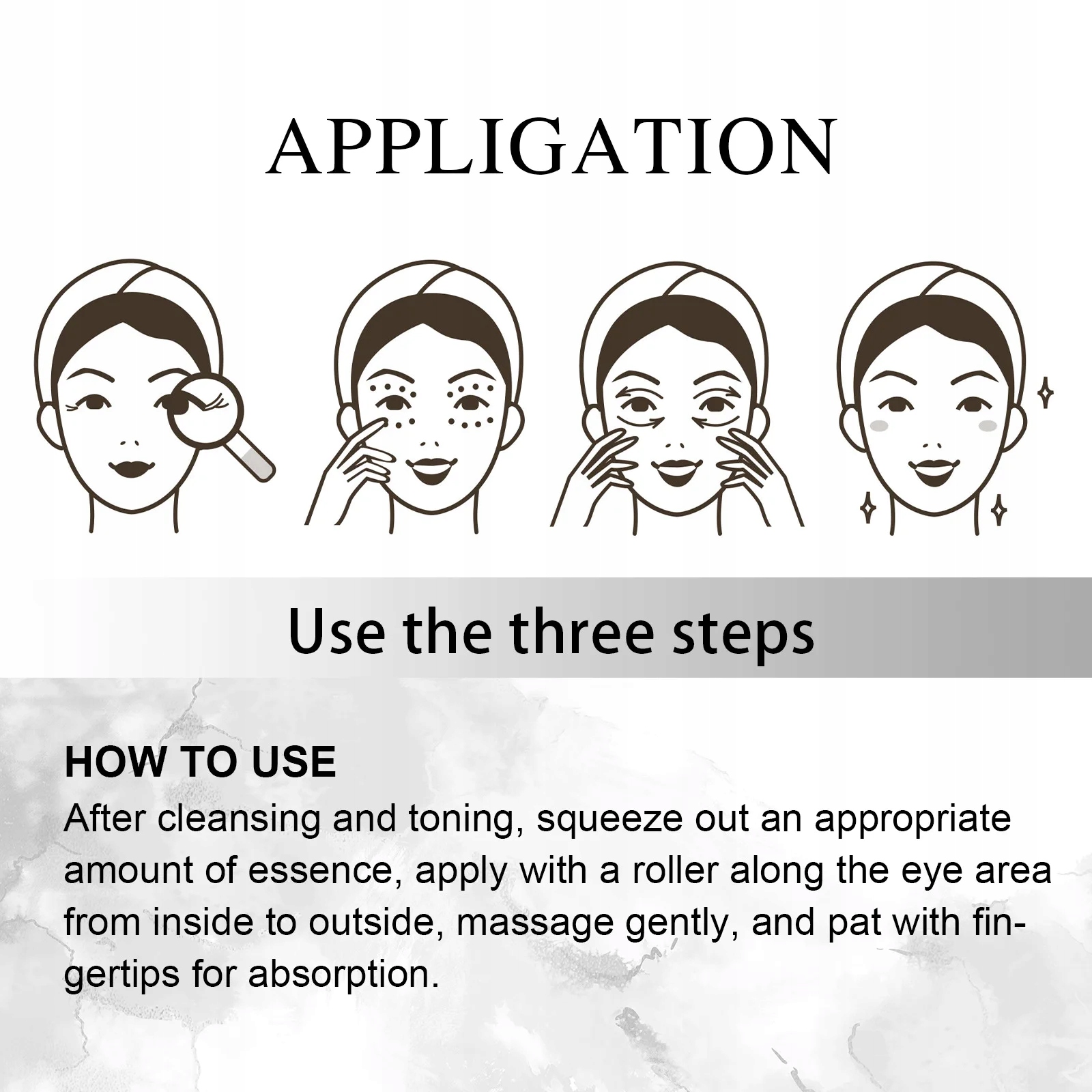 APPLIGATION

Use the three steps

HOW TO USE
After cleansing and toning, squeeze out an appropriate amount of essence, apply with a roller along the eye area from inside to outside, massage gently, and pat with fingertips for absorption.