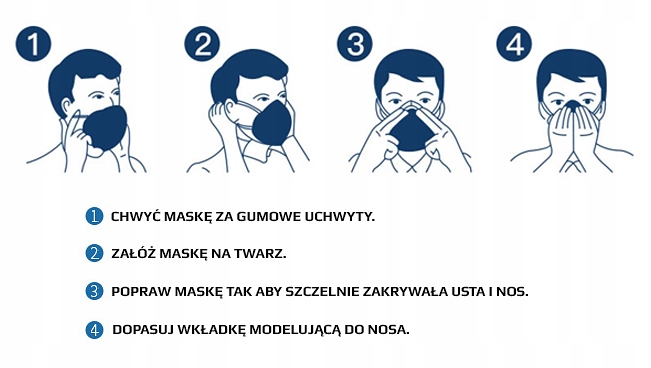 1 2 3 4

1 CHWYĆ MASKĘ ZA GUMOWE UCHWYTY.

2 ZAŁÓŻ MASKĘ NA TWARZ.

3 POPRAW MASKĘ TAK ABY SZCZELNIE ZAKRYWAŁA USTA I NOS.

4 DOPASUJ WKŁADKĘ MODELUJĄCĄ DO NOSA.