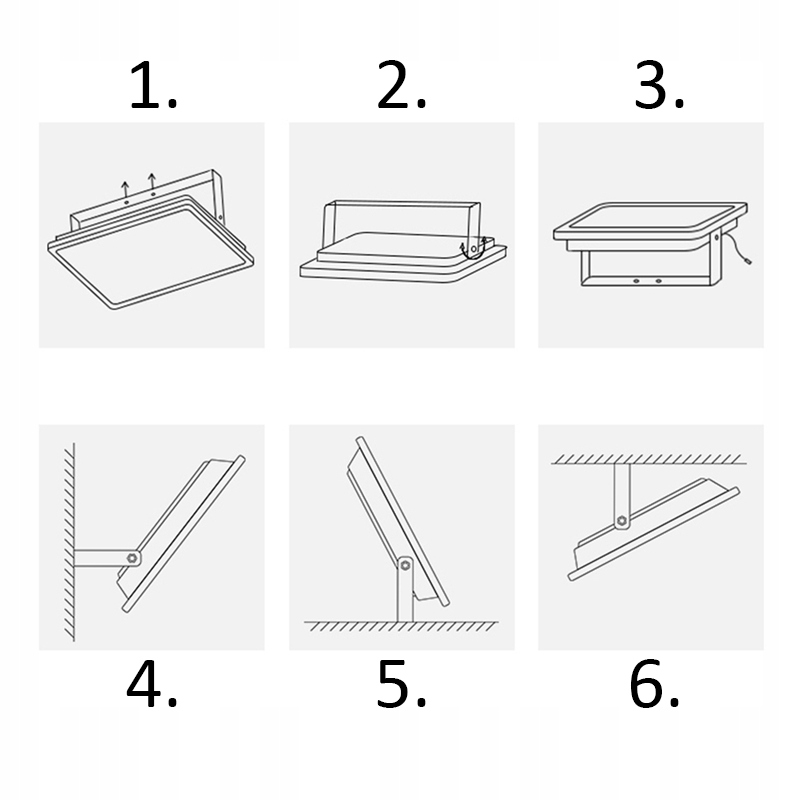 1.

2.

3.

4.

5.

6.