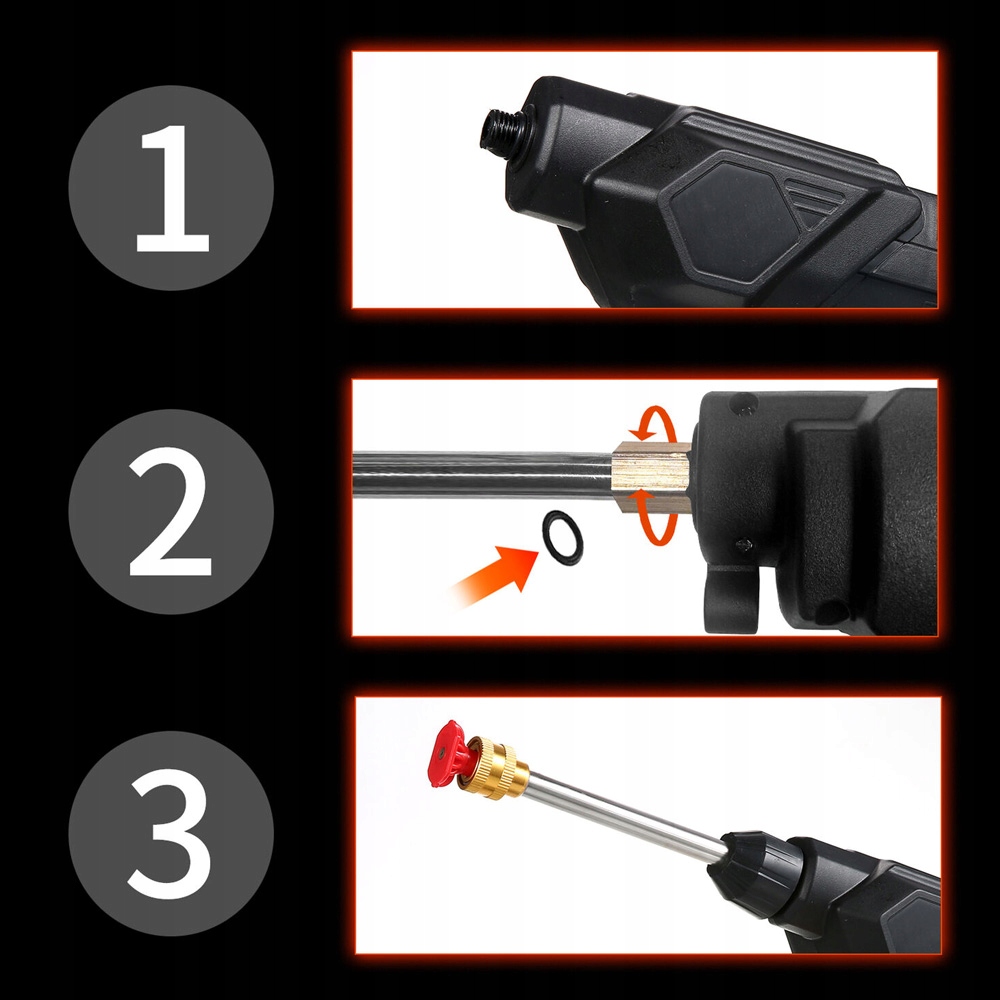 1

2

3