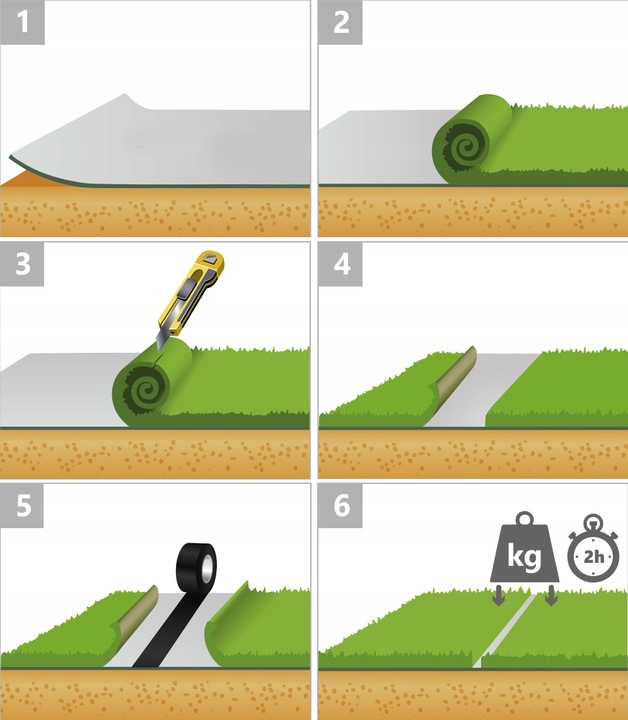 1

2

3

4

5

6

kg

2h