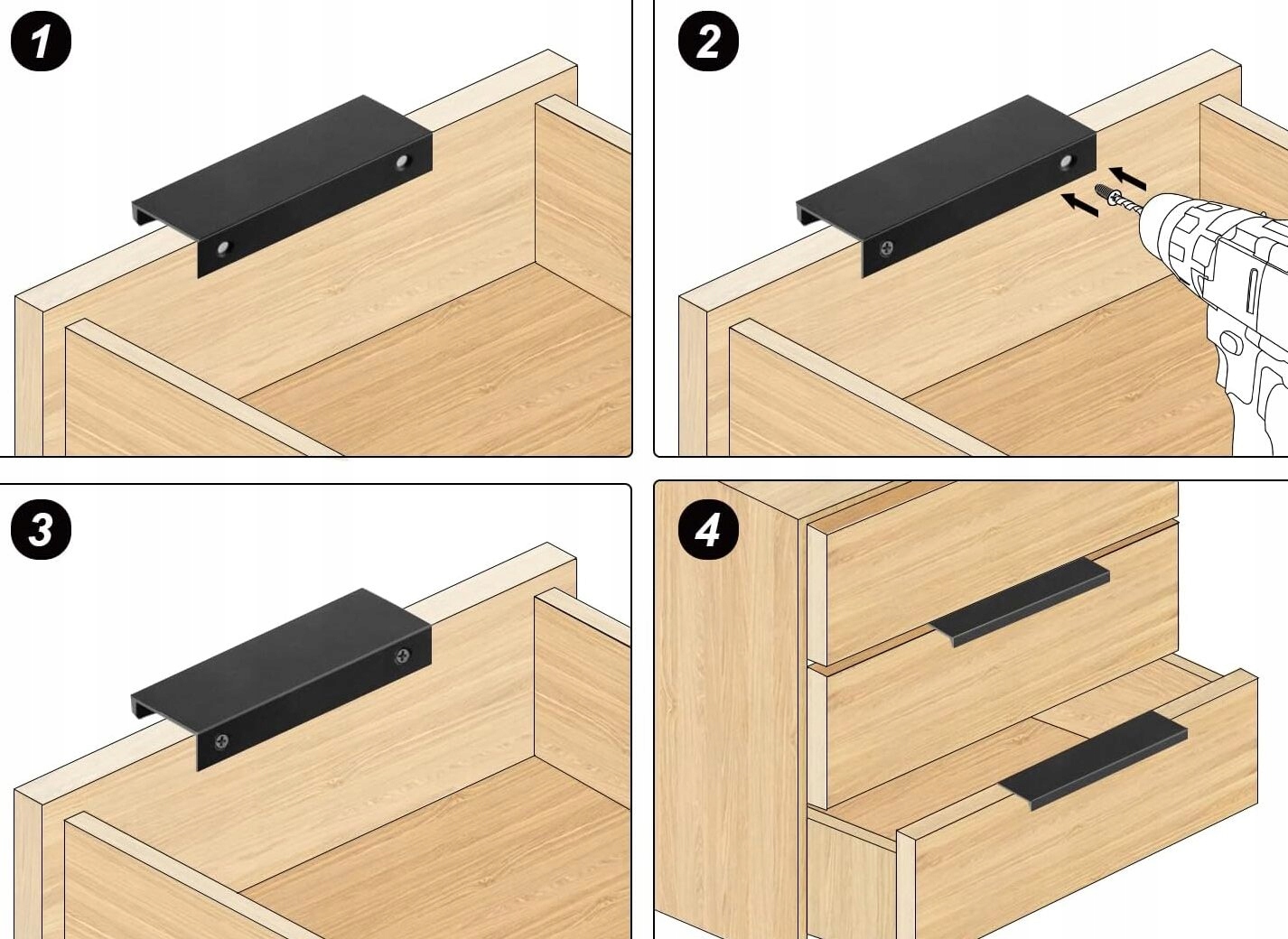 1

2

3

4