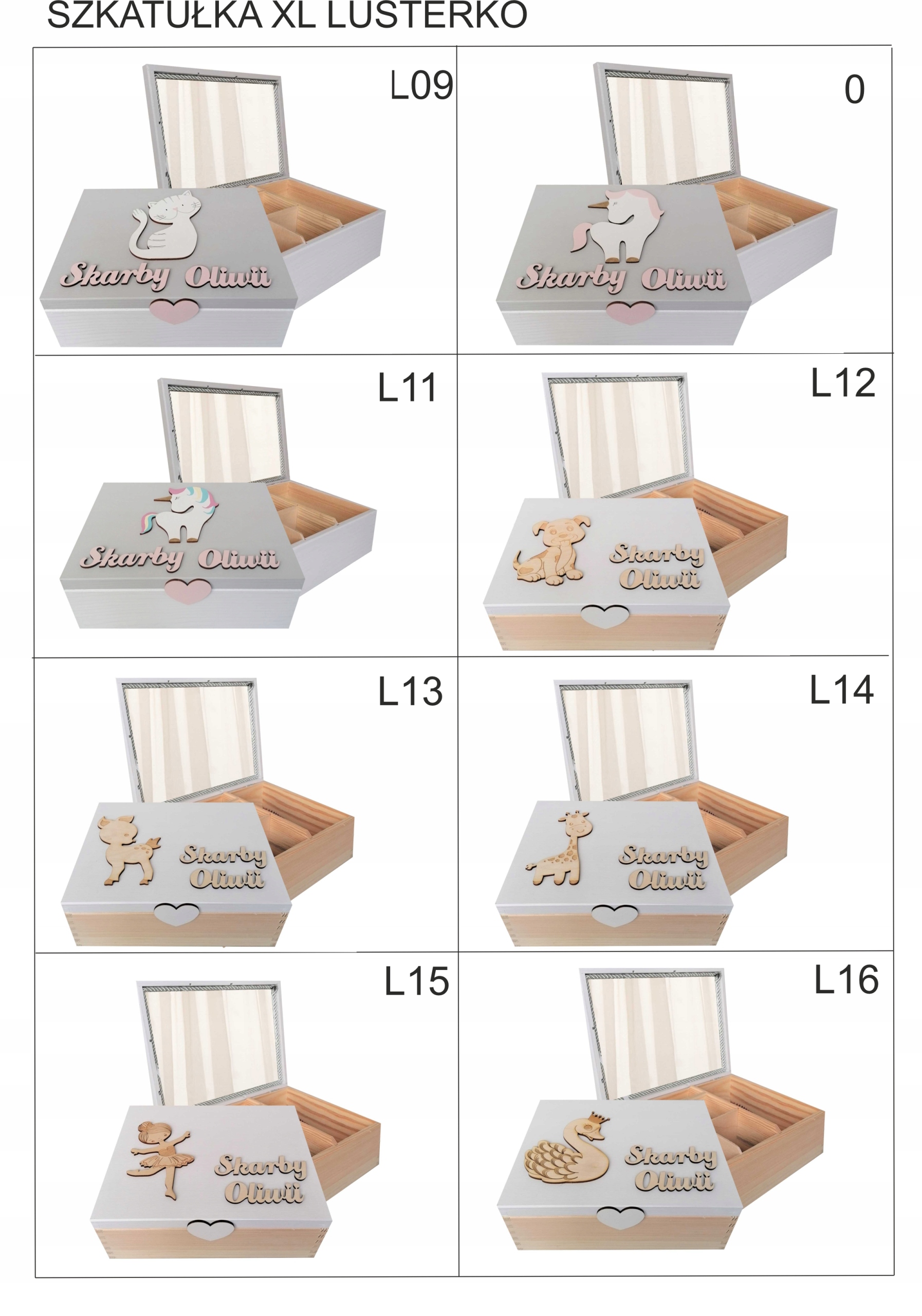 SZKATUŁKA XL LUSTERKO

L09

Skarby Oliwii

0

Skarby Oliwii

L11

Skarby Oliwii

L12

Skarby Oliwii

L13

Skarby Oliwii

L14

Skarby Oliwii

L15

Skarby Oliwii

L16

Skarby Oliwii