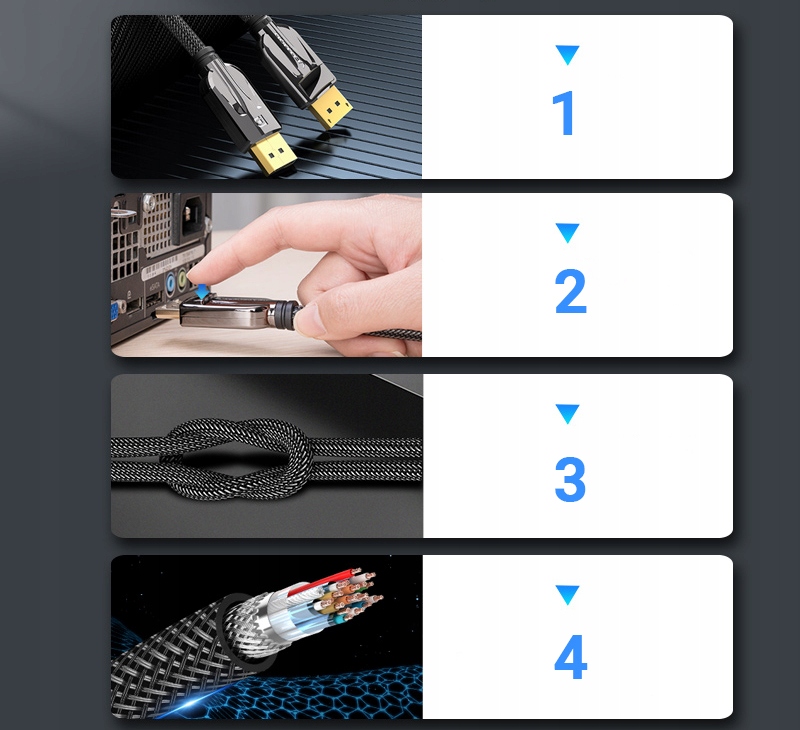 1

2

3

4