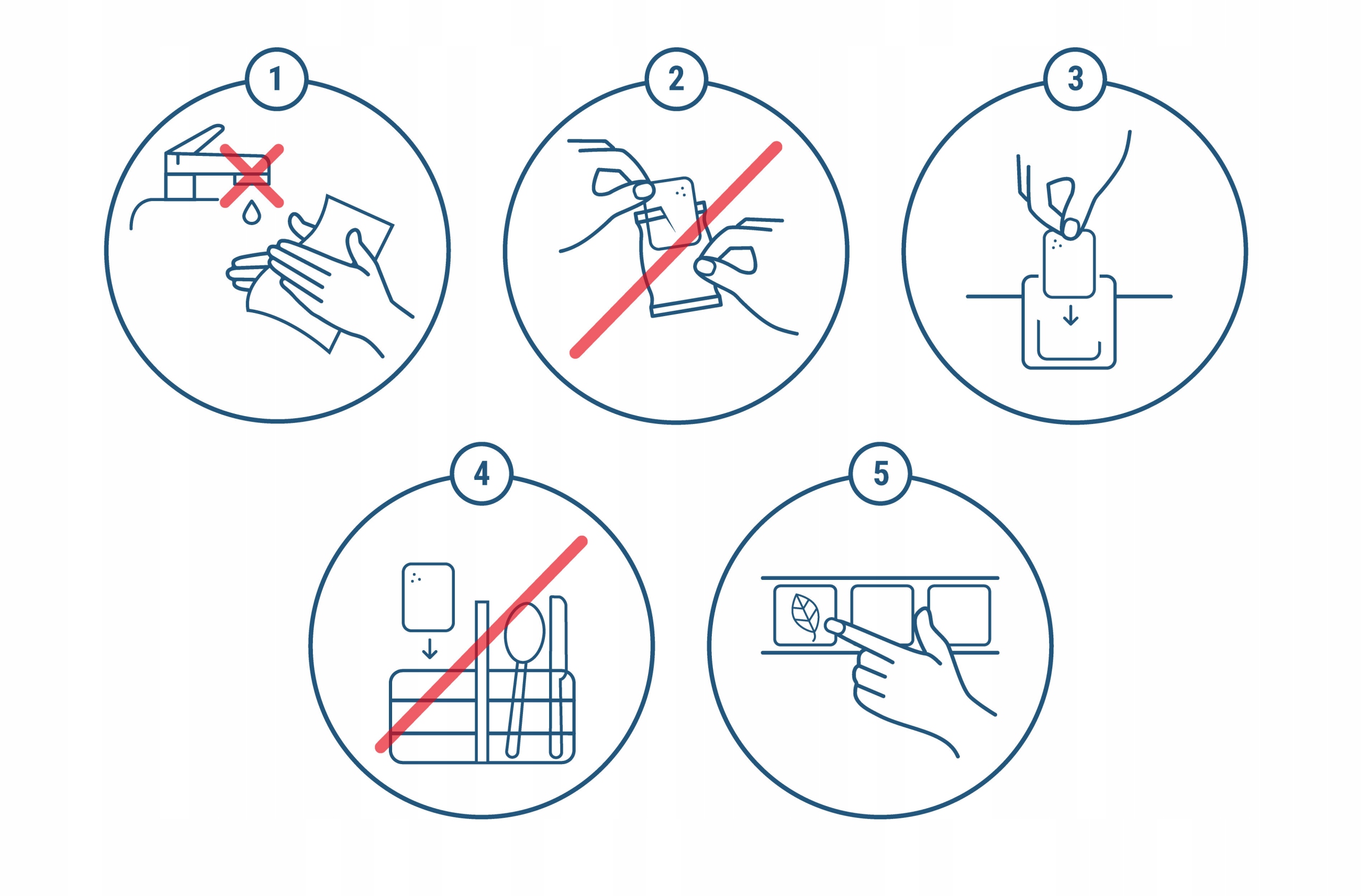 1

2

3

4

5