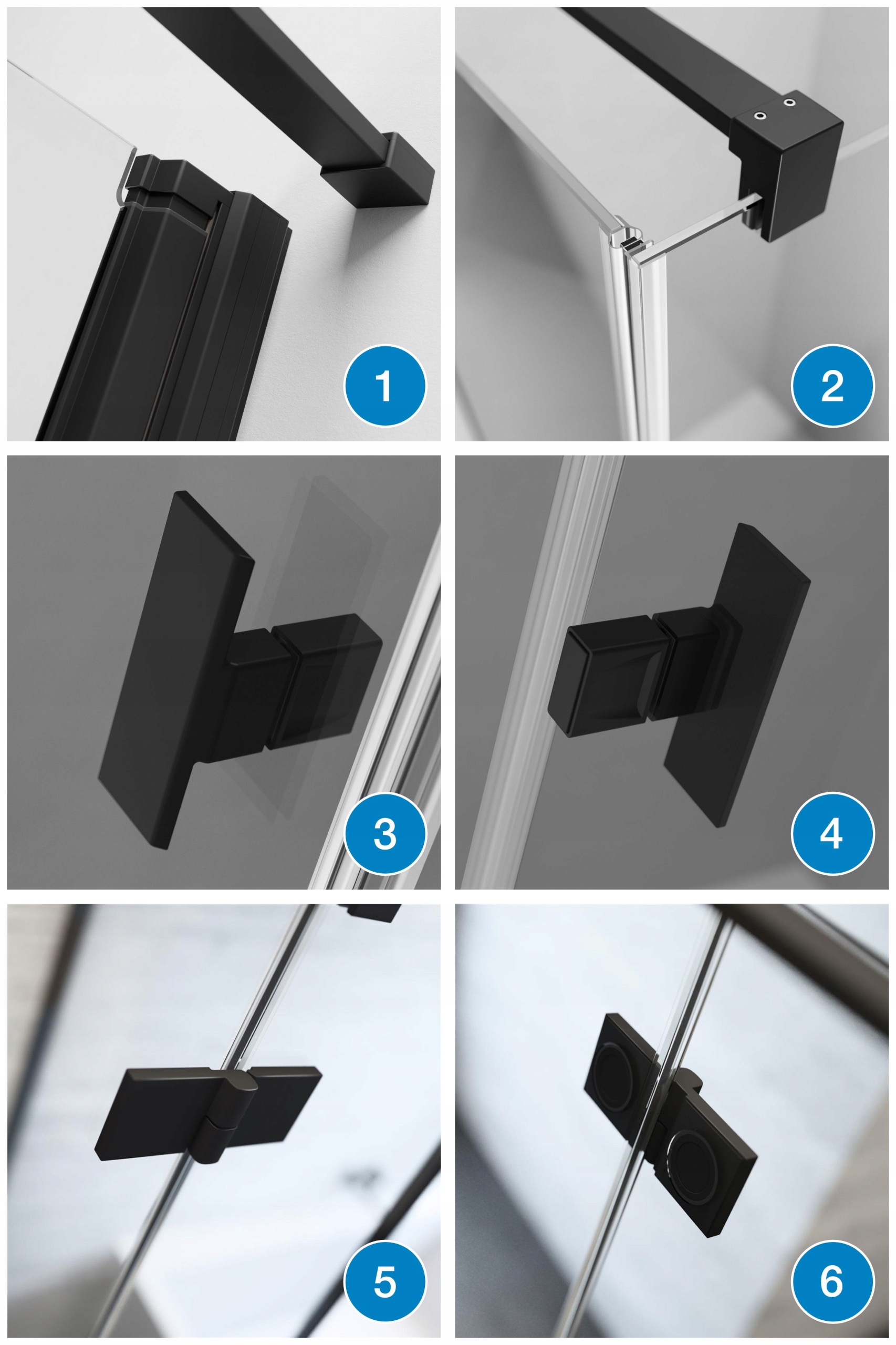 1

2

3

4

5

6